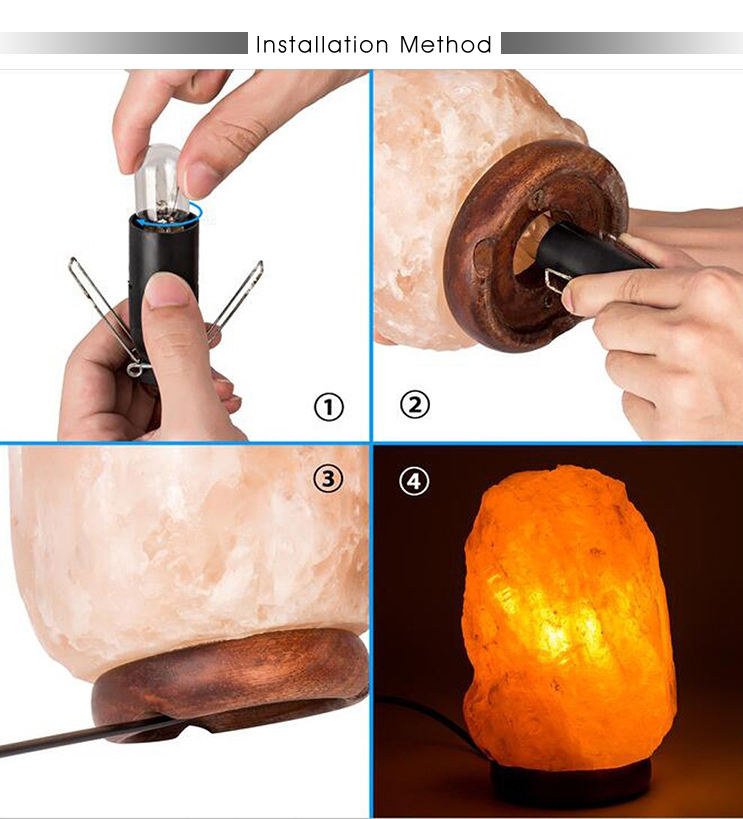 Installation Method

①

②

③

④