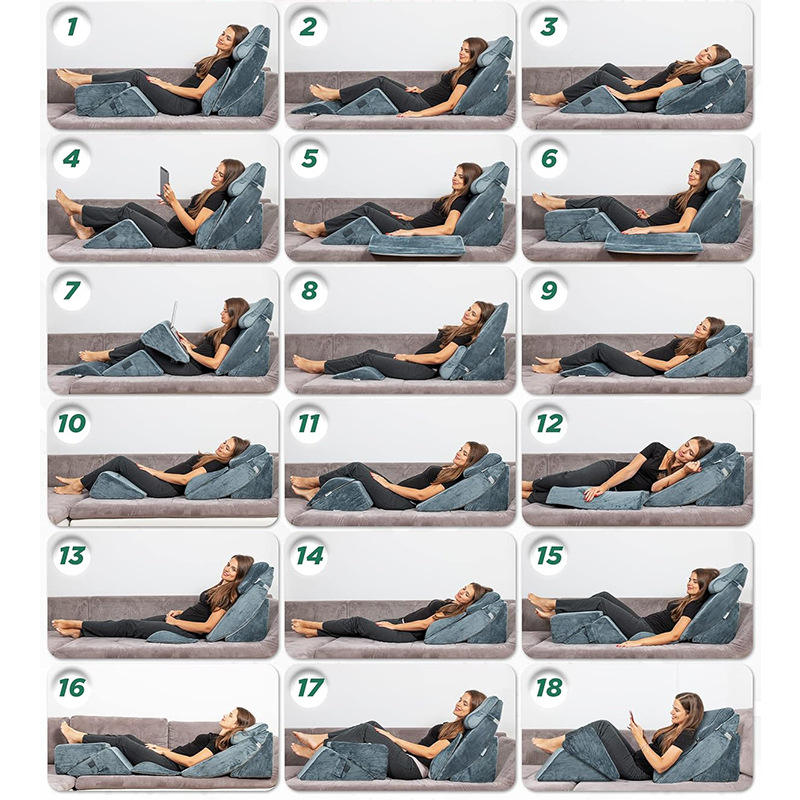 1

2

3

4

5

6

7

8

9

10

11

12

13

14

15

16

17

18