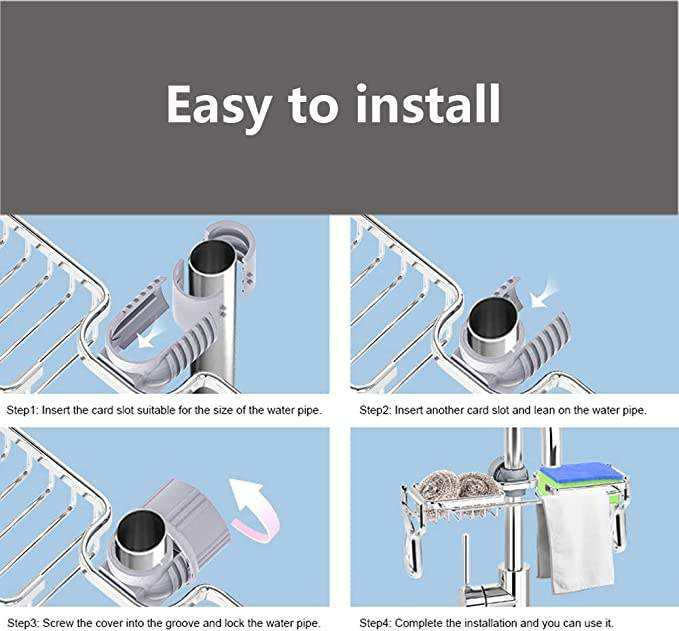 Easy to install

Step1: Insert the card slot suitable for the size of the water pipe.

Step2: Insert another card slot and lean on the water pipe.

Step3: Screw the cover into the groove and lock the water pipe.

Step4: Complete the installation and you can use it.