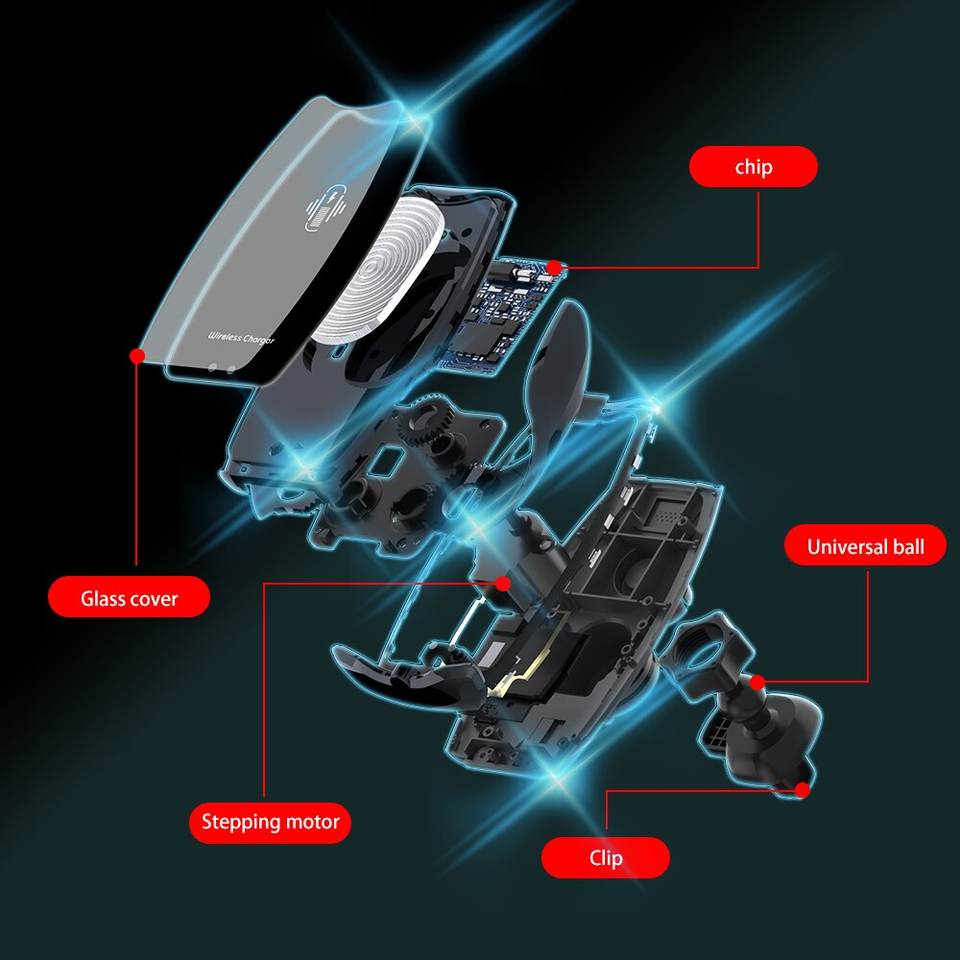 chip

Wireless Charger

Universal ball

Glass cover

Stepping motor

Clip