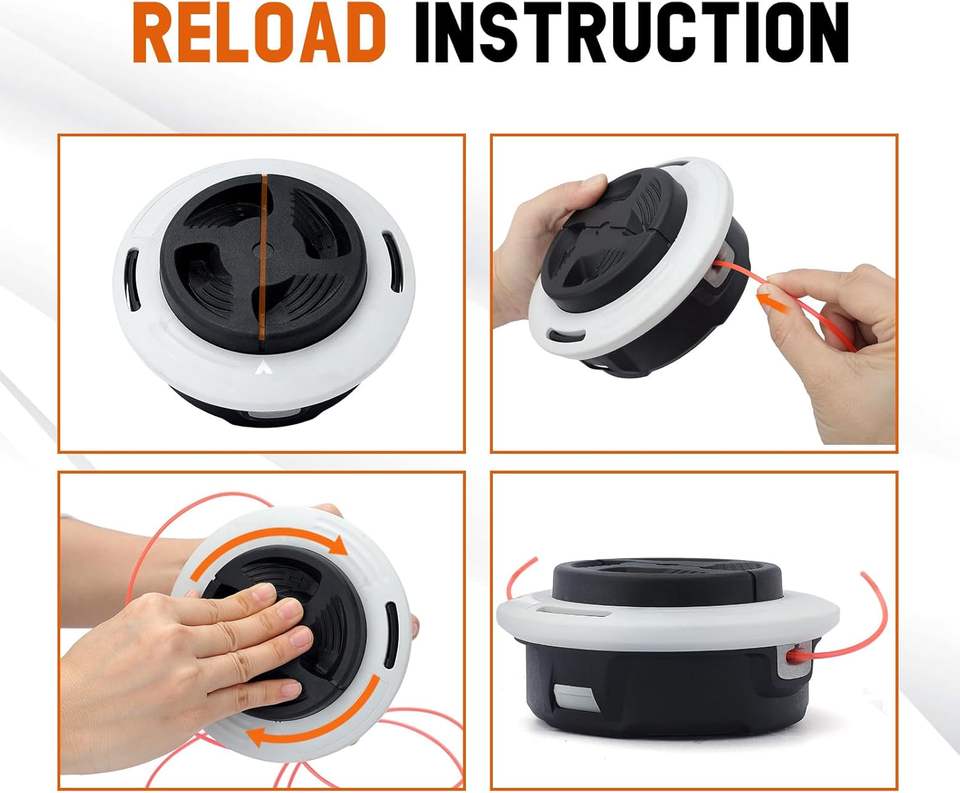 RELOAD INSTRUCTION