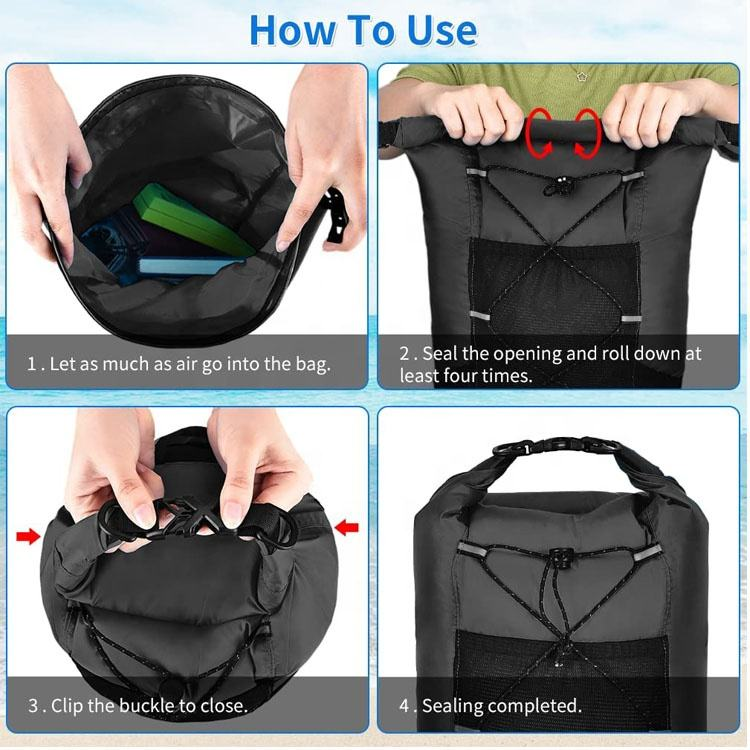 How To Use

1 . Let as much as air go into the bag.

2 . Seal the opening and roll down at least four times.

3 . Clip the buckle to close.

4 . Sealing completed.