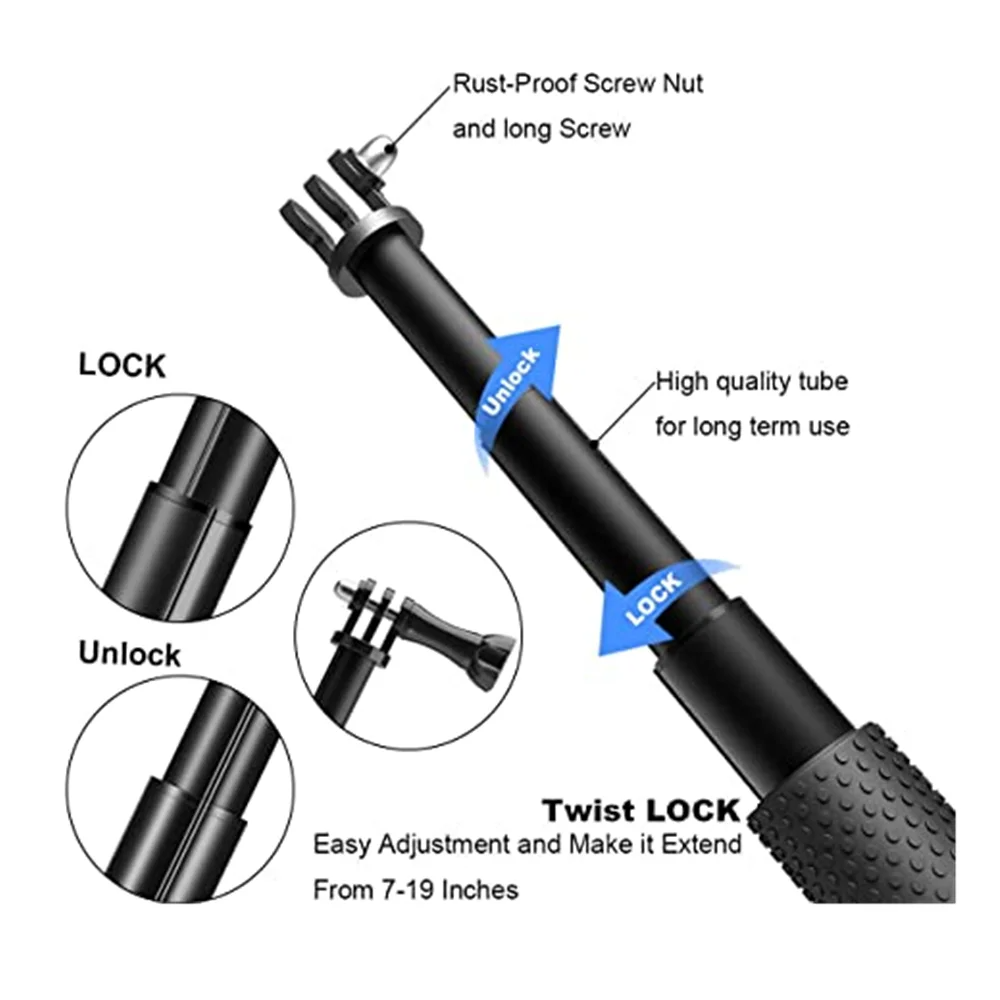 Rust-Proof Screw Nut and long Screw

LOCK

Unlock

High quality tube for long term use

LOCK

Unlock

Twist LOCK
Easy Adjustment and Make it Extend From 7-19 Inches