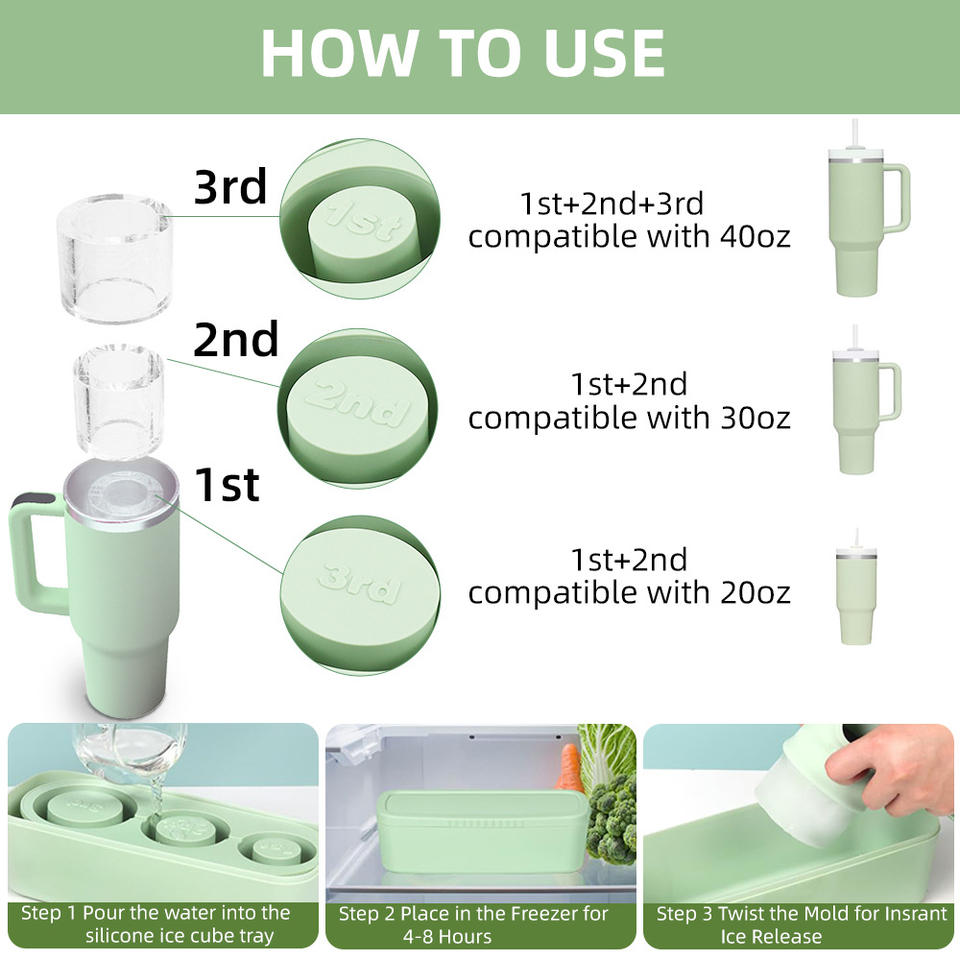 HOW TO USE

3rd

1st

1st+2nd+3rd compatible with 40oz

2nd

2nd

1st+2nd compatible with 30oz

1st

3rd

1st+2nd compatible with 20oz

Step 1 Pour the water into the silicone ice cube tray

Step 2 Place in the Freezer for 4-8 Hours

Step 3 Twist the Mold for Insrant Ice Release