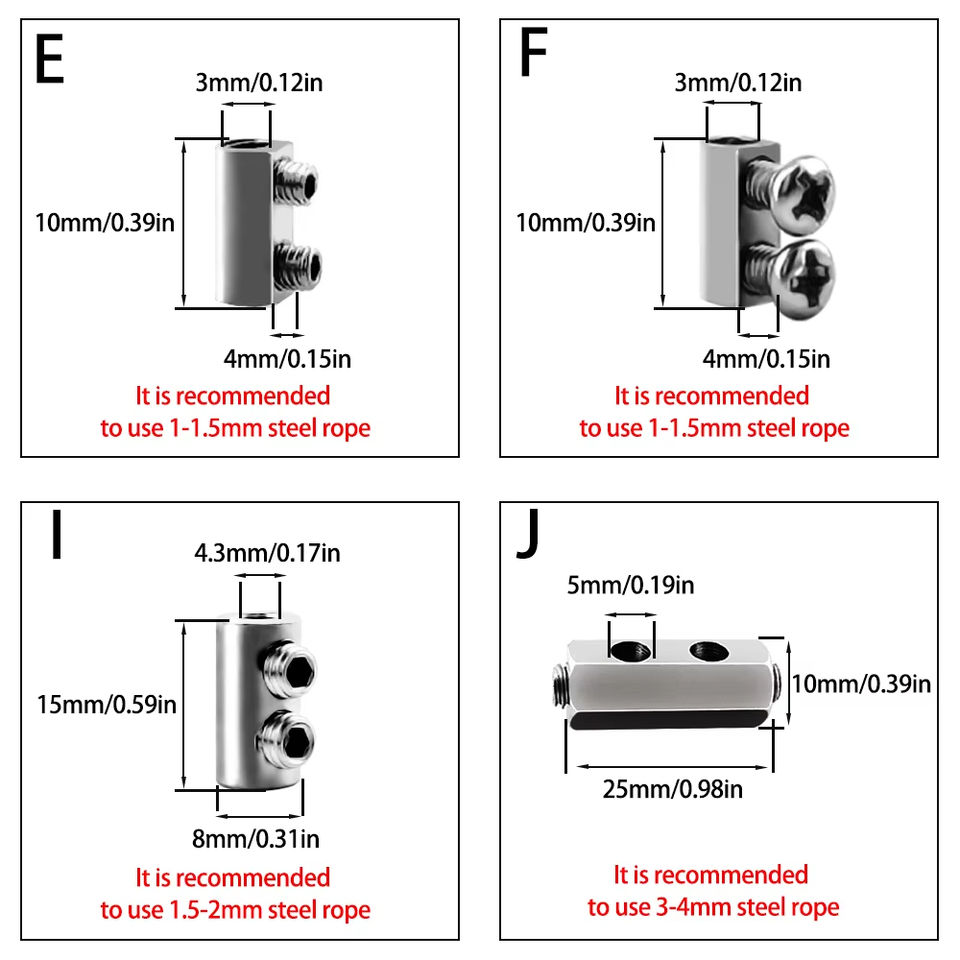 E

3mm/0.12in

10mm/0.39in

4mm/0.15in

It is recommended to use 1-1.5mm steel rope

F

3mm/0.12in

10mm/0.39in

4mm/0.15in

It is recommended to use 1-1.5mm steel rope

I

4.3mm/0.17in

15mm/0.59in

8mm/0.31in

It is recommended to use 1.5-2mm steel rope

J

5mm/0.19in

10mm/0.39in

25mm/0.98in

It is recommended to use 3-4mm steel rope