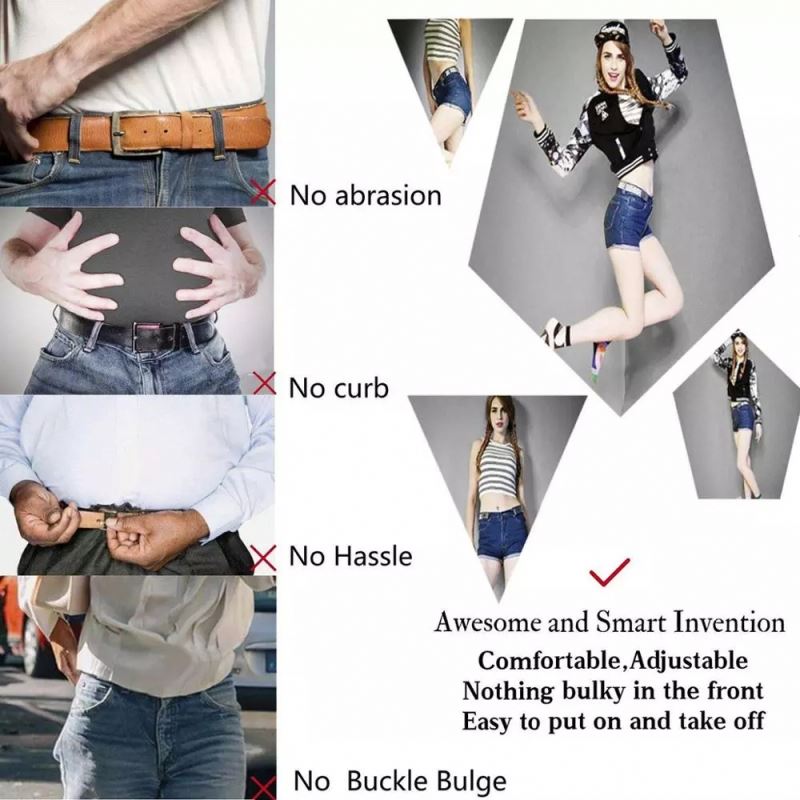 No abrasion

No curb

No Hassle

No Buckle Bulge

Awesome and Smart Invention
Comfortable,Adjustable
Nothing bulky in the front
Easy to put on and take off