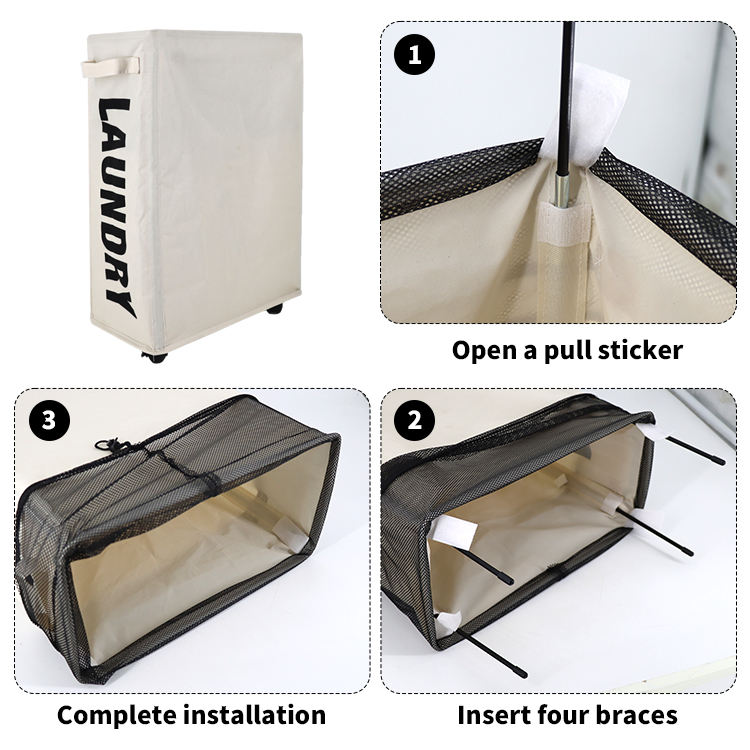 LAUNDRY

1

Open a pull sticker

3

Complete installation

2

Insert four braces