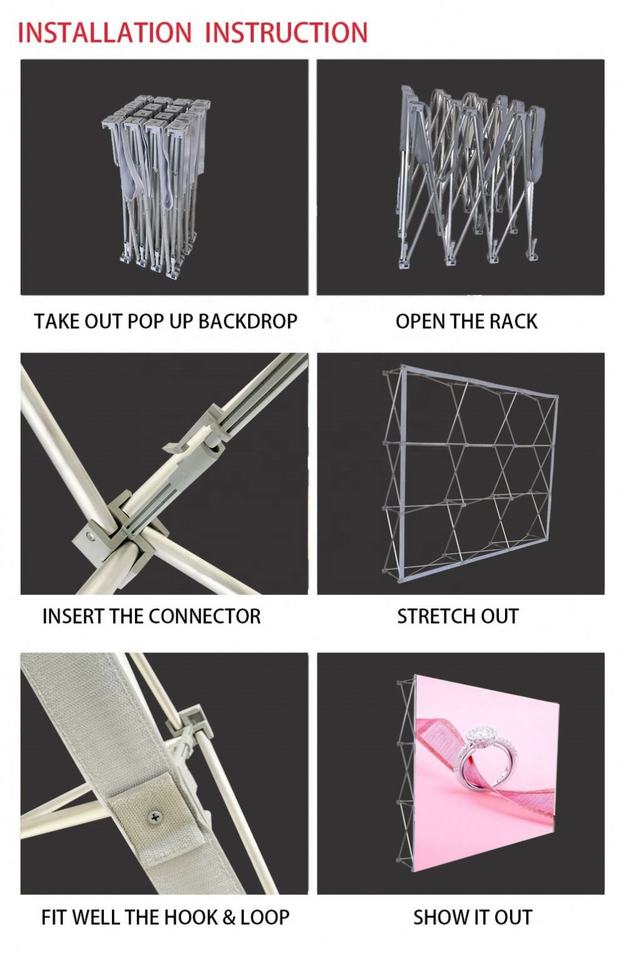 INSTALLATION INSTRUCTION

TAKE OUT POP UP BACKDROP

OPEN THE RACK

INSERT THE CONNECTOR

STRETCH OUT

FIT WELL THE HOOK & LOOP

SHOW IT OUT