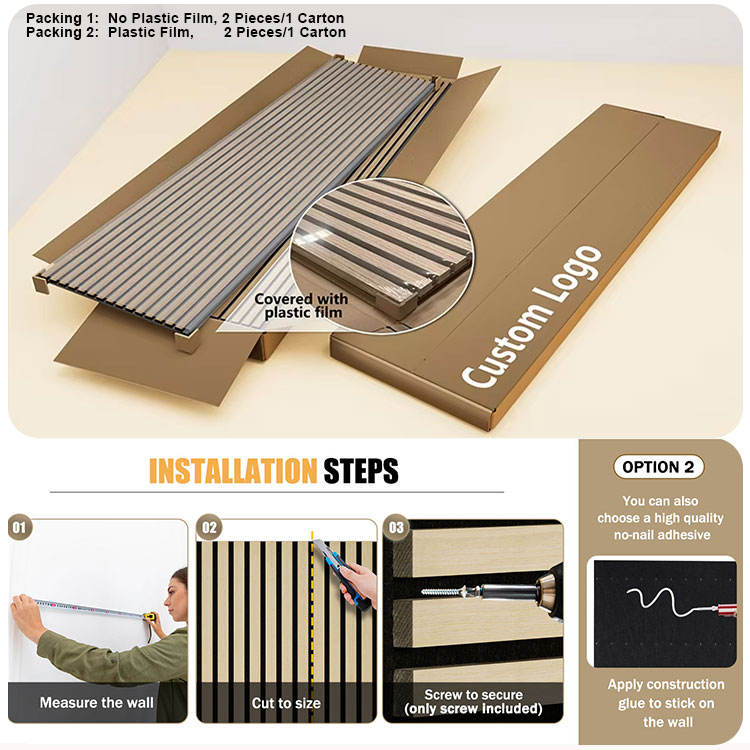 Packing 1: No Plastic Film, 2 Pieces/1 Carton
Packing 2: Plastic Film, 2 Pieces/1 Carton

Covered with plastic film

Custom Logo

INSTALLATION STEPS

01
Measure the wall

02
Cut to size

03
Screw to secure (only screw included)

OPTION 2

You can also choose a high quality no-nail adhesive

Apply construction glue to stick on the wall