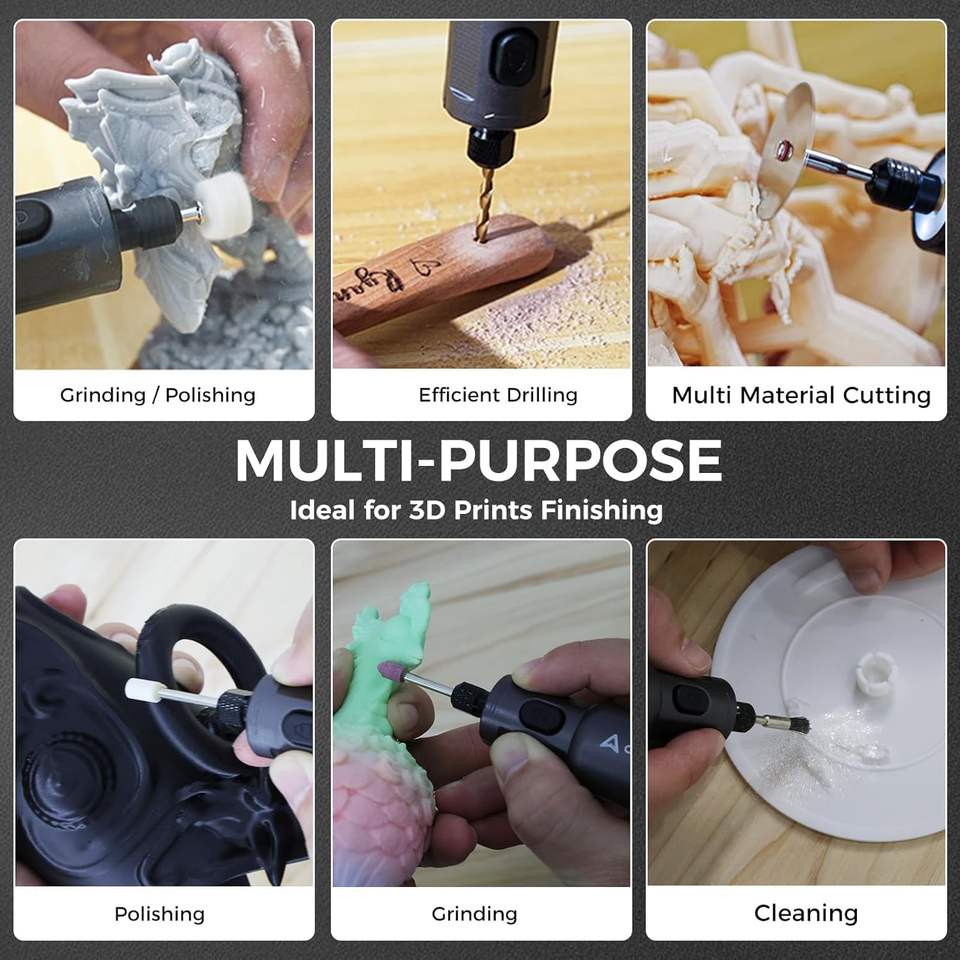 Grinding / Polishing

Efficient Drilling

Multi Material Cutting

MULTI-PURPOSE

Ideal for 3D Prints Finishing

Polishing

Grinding

Cleaning