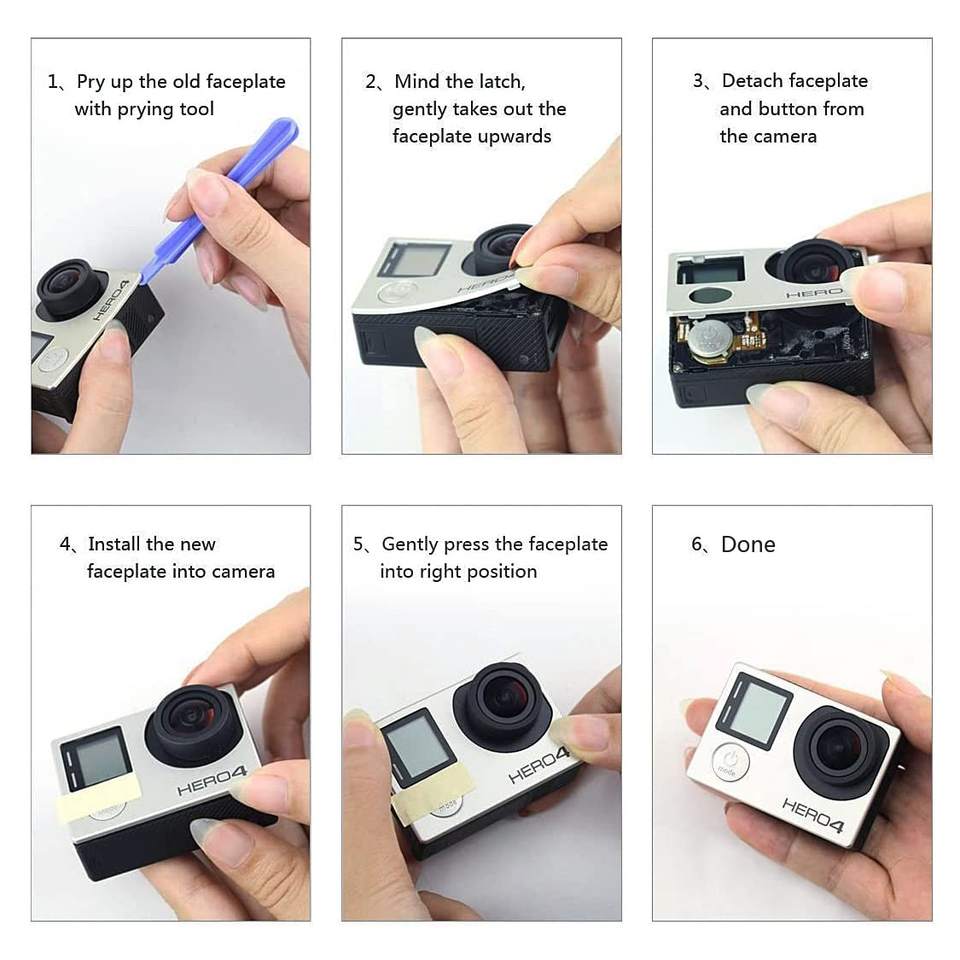 1、Pry up the old faceplate with prying tool

HERO4

2、Mind the latch, gently takes out the faceplate upwards

HERO

3、Detach faceplate and button from the camera

HERO

4、Install the new faceplate into camera

HERO4

5、Gently press the faceplate into right position

HERO4

6、Done

mode

HERO4