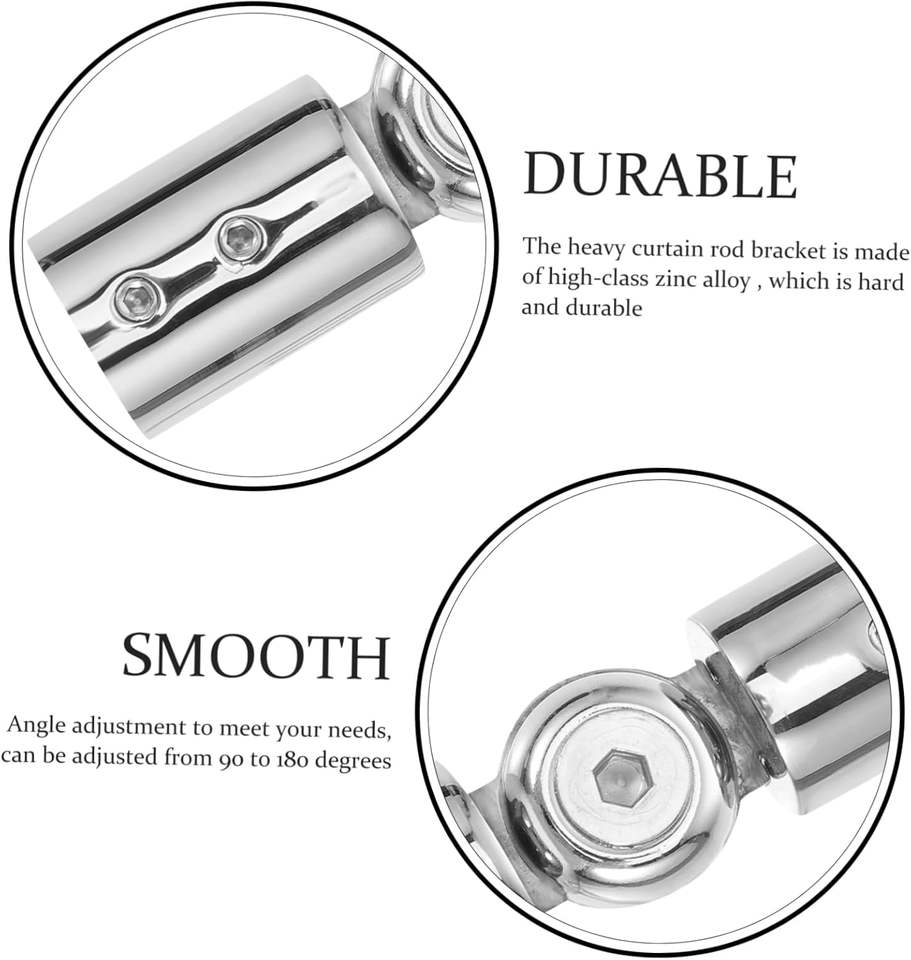 DURABLE

The heavy curtain rod bracket is made of high-class zinc alloy , which is hard and durable

SMOOTH

Angle adjustment to meet your needs, can be adjusted from 90 to 180 degrees