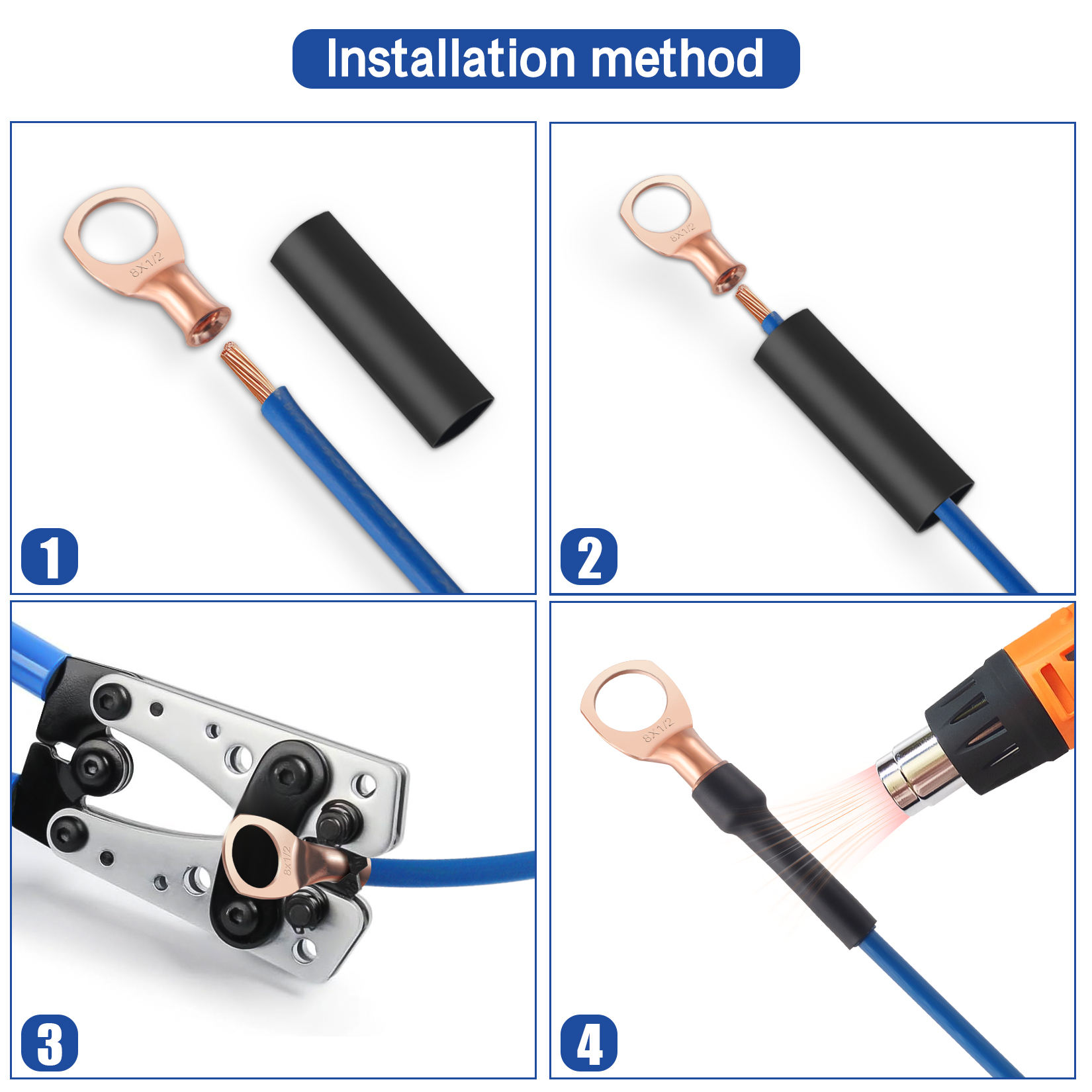 Installation method

8X1/2

1

8X1/2

2

8X1/2

3

8X1/2

4