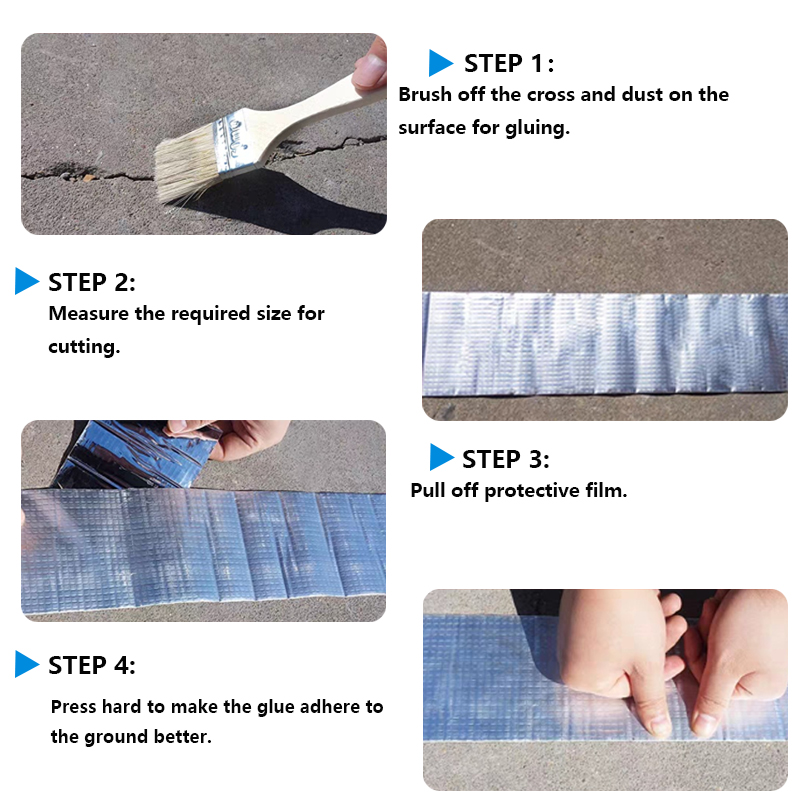 STEP 1:
Brush off the cross and dust on the surface for gluing.

STEP 2:
Measure the required size for cutting.

STEP 3:
Pull off protective film.

STEP 4:
Press hard to make the glue adhere to the ground better.