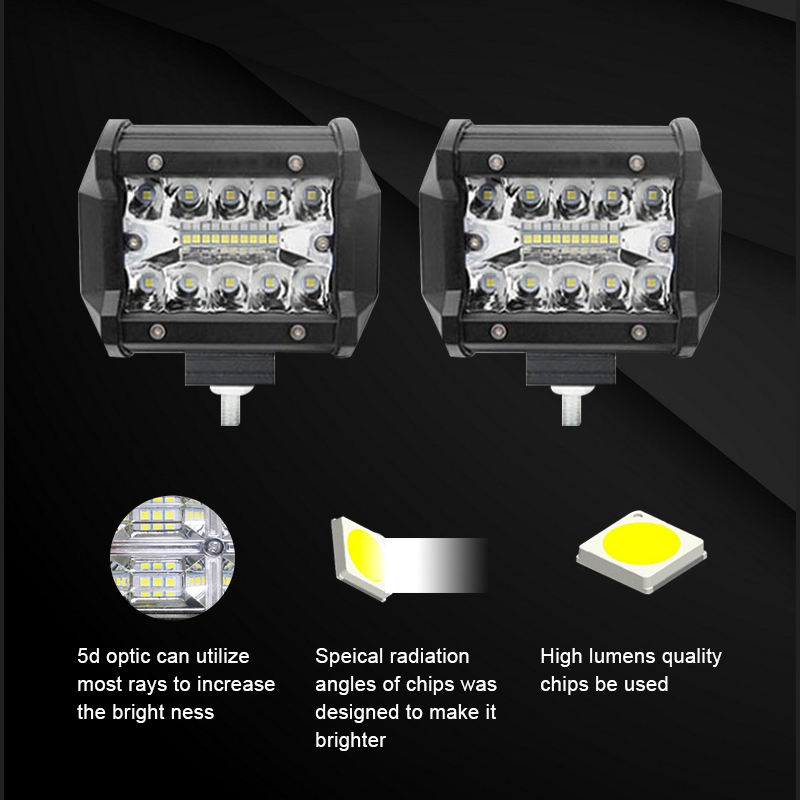 5d optic can utilize most rays to increase the bright ness

Speical radiation angles of chips was designed to make it brighter

High lumens quality chips be used