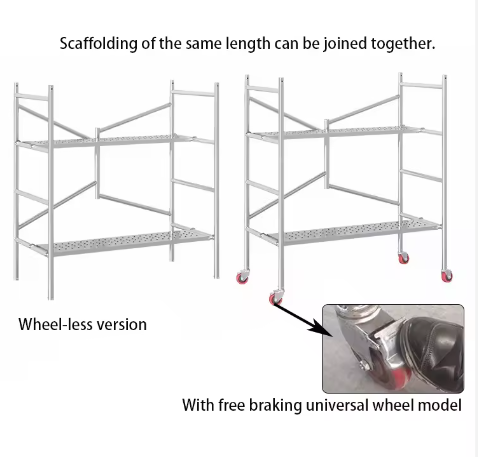 Scaffolding of the same length can be joined together.

Wheel-less version

With free braking universal wheel model