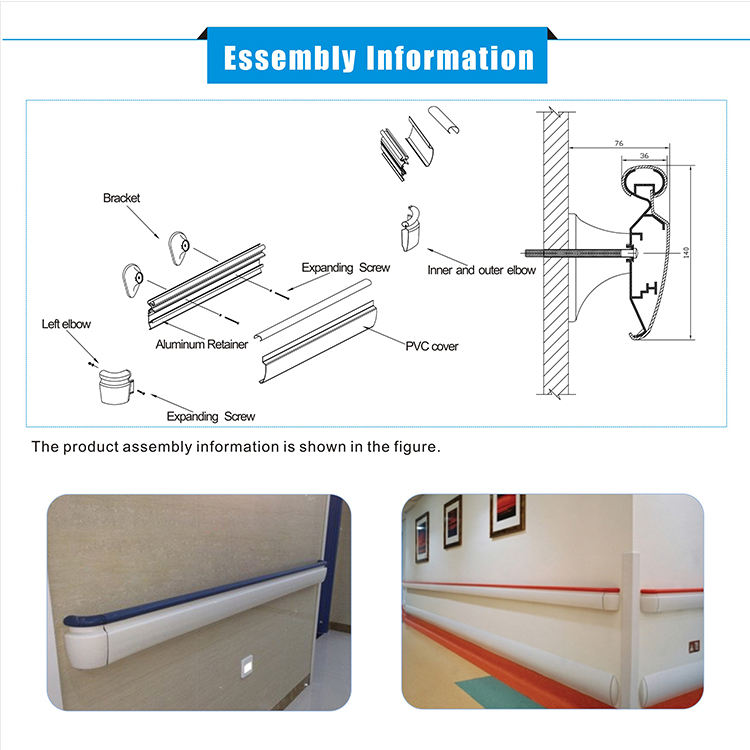 Essembly Information

Bracket

Left elbow

Aluminum Retainer

Expanding Screw

Expanding Screw

PVC cover

Inner and outer elbow

76

36

140

The product assembly information is shown in the figure.