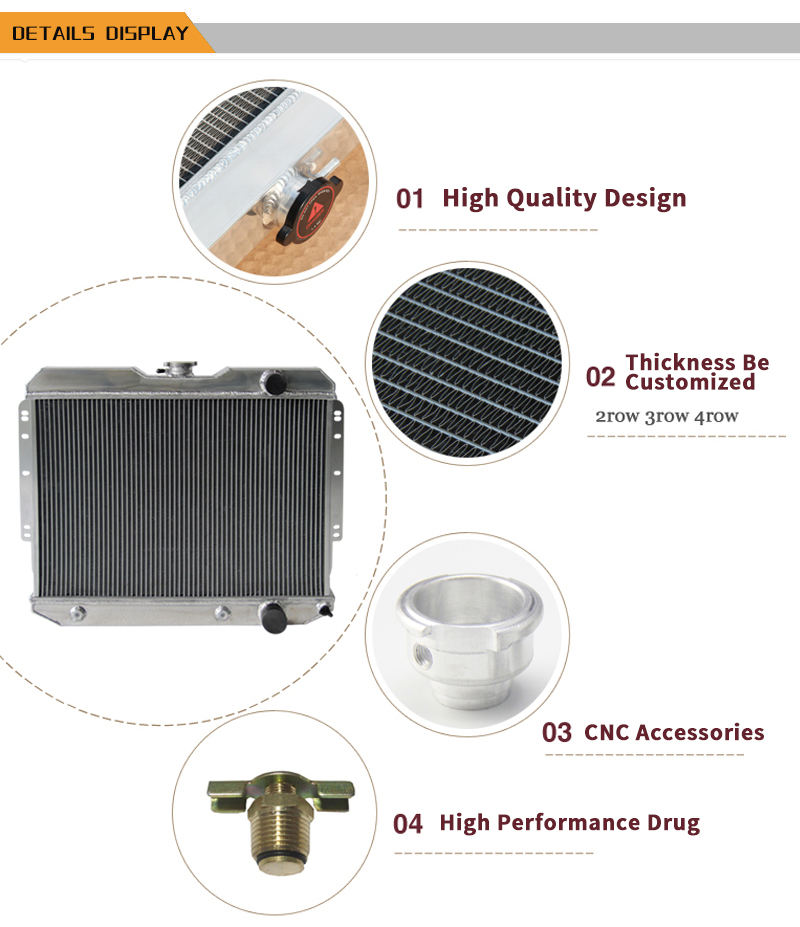 DETAILS DISPLAY

01 High Quality Design

02 Thickness Be Customized

2row 3row 4row

03 CNC Accessories

04 High Performance Drug