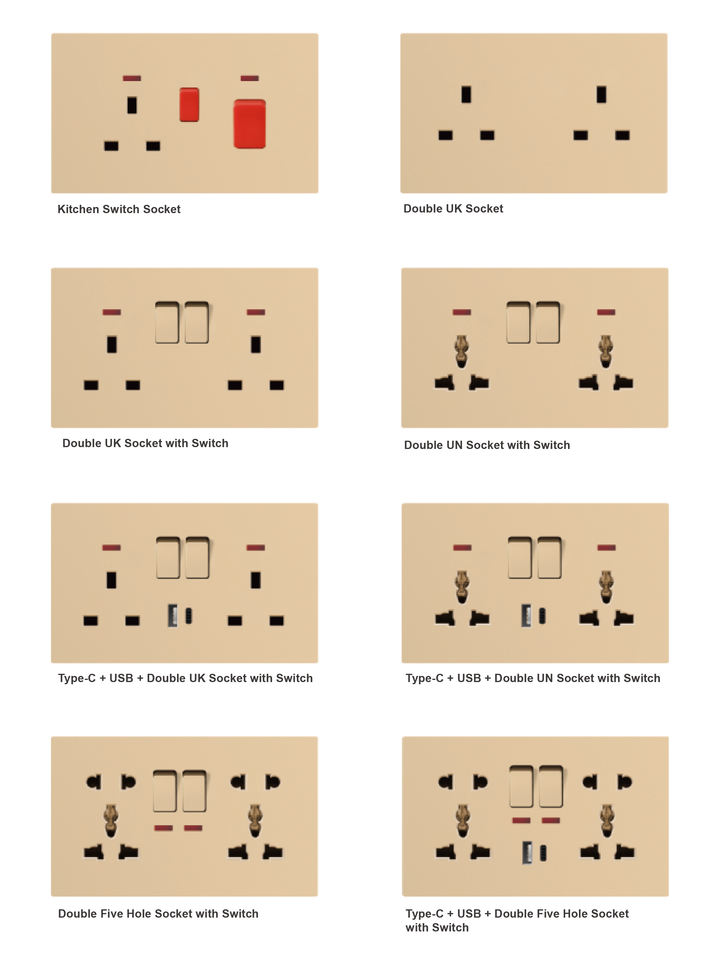 Kitchen Switch Socket

Double UK Socket

Double UK Socket with Switch

Double UN Socket with Switch

Type-C + USB + Double UK Socket with Switch

Type-C + USB + Double UN Socket with Switch

Double Five Hole Socket with Switch

Type-C + USB + Double Five Hole Socket with Switch