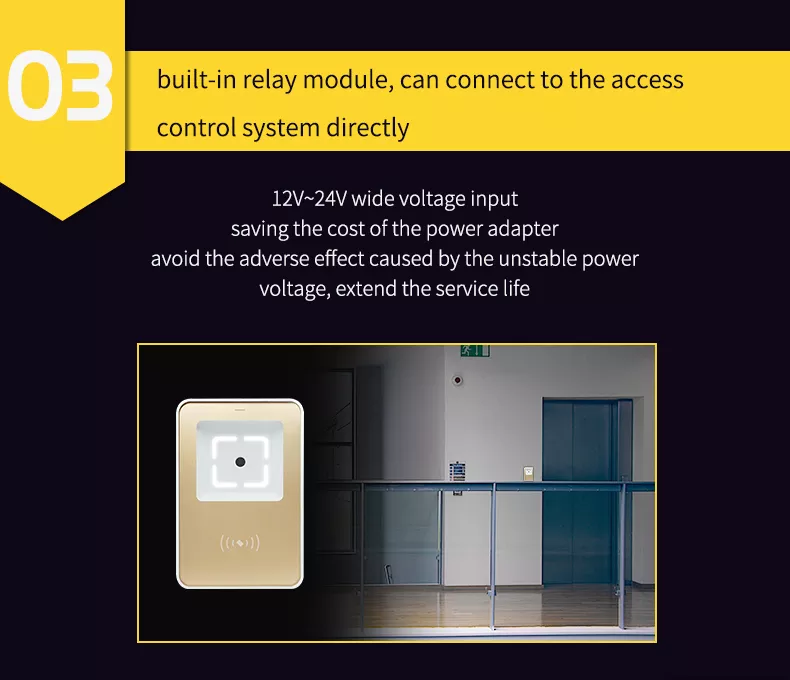 03

built-in relay module, can connect to the access control system directly

12V~24V wide voltage input
saving the cost of the power adapter
avoid the adverse effect caused by the unstable power voltage, extend the service life