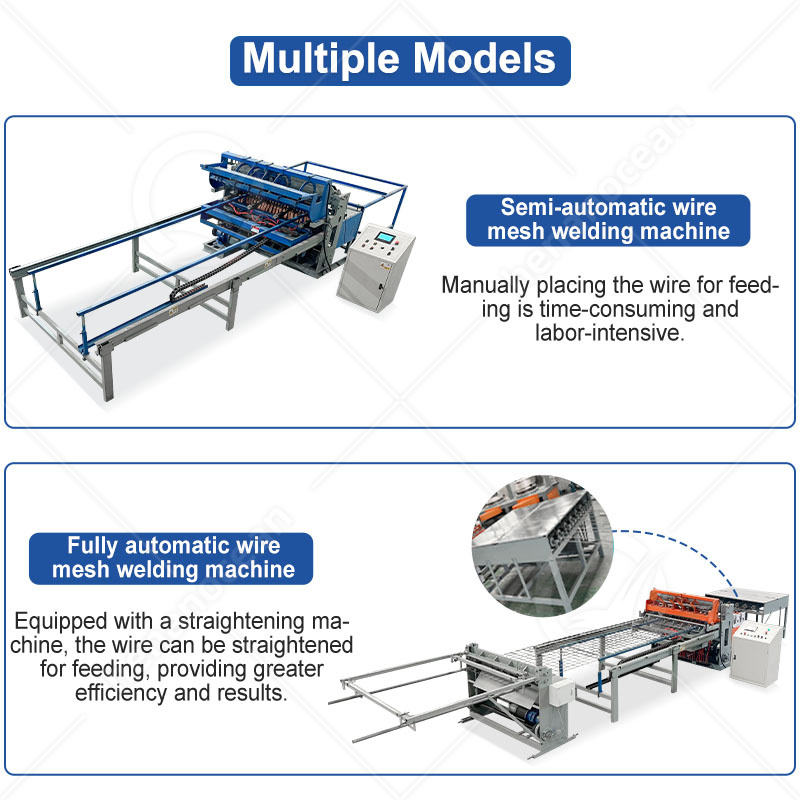 Multiple Models

Semi-automatic wire mesh welding machine

Manually placing the wire for feeding is time-consuming and labor-intensive.

Fully automatic wire mesh welding machine

Equipped with a straightening machine, the wire can be straightened for feeding, providing greater efficiency and results.