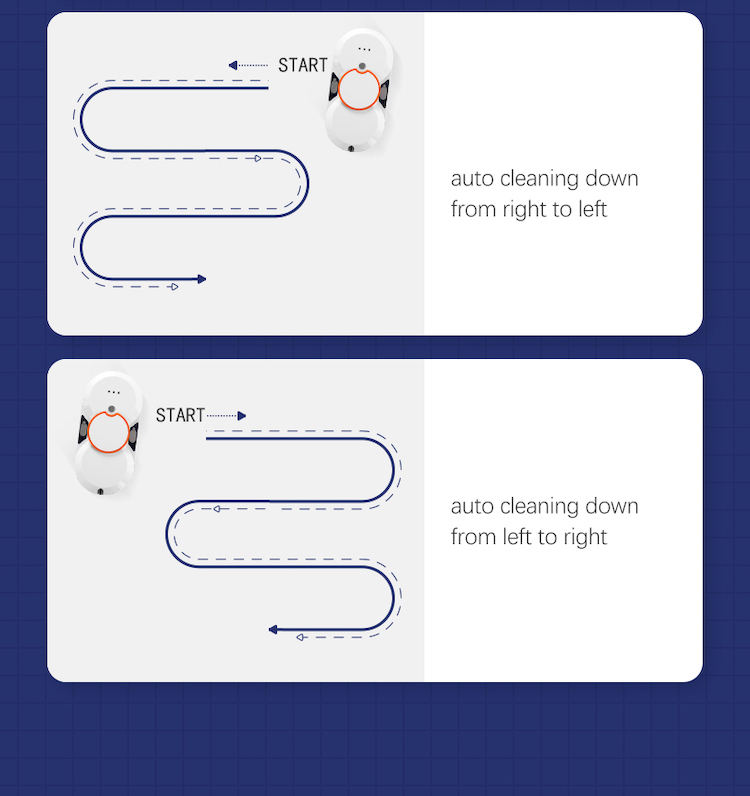 START

auto cleaning down from right to left

START

auto cleaning down from left to right