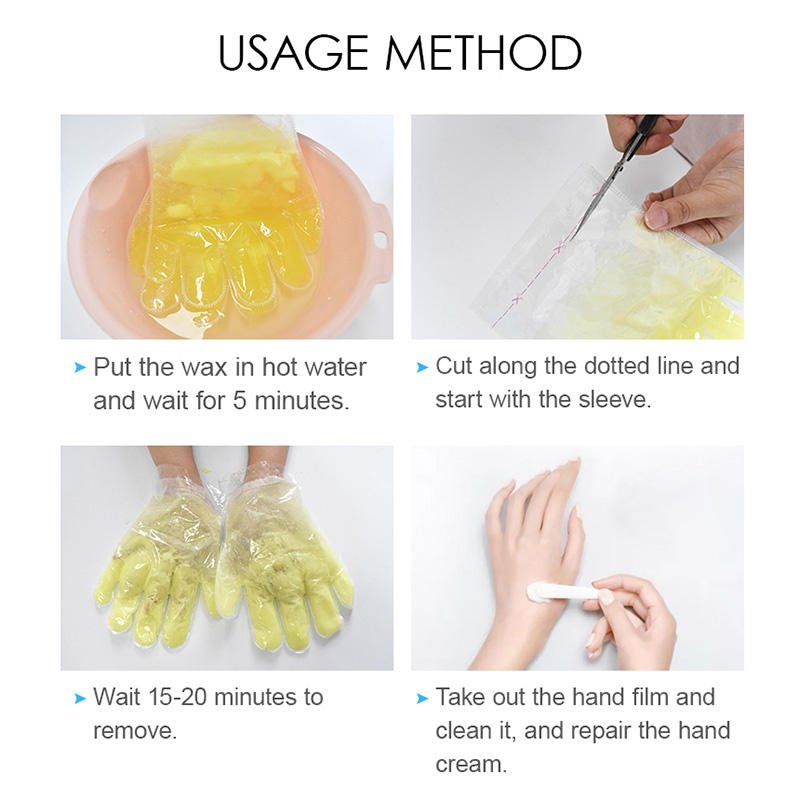 USAGE METHOD

➤ Put the wax in hot water and wait for 5 minutes.

➤ Cut along the dotted line and start with the sleeve.

➤ Wait 15-20 minutes to remove.

➤ Take out the hand film and clean it, and repair the hand cream.