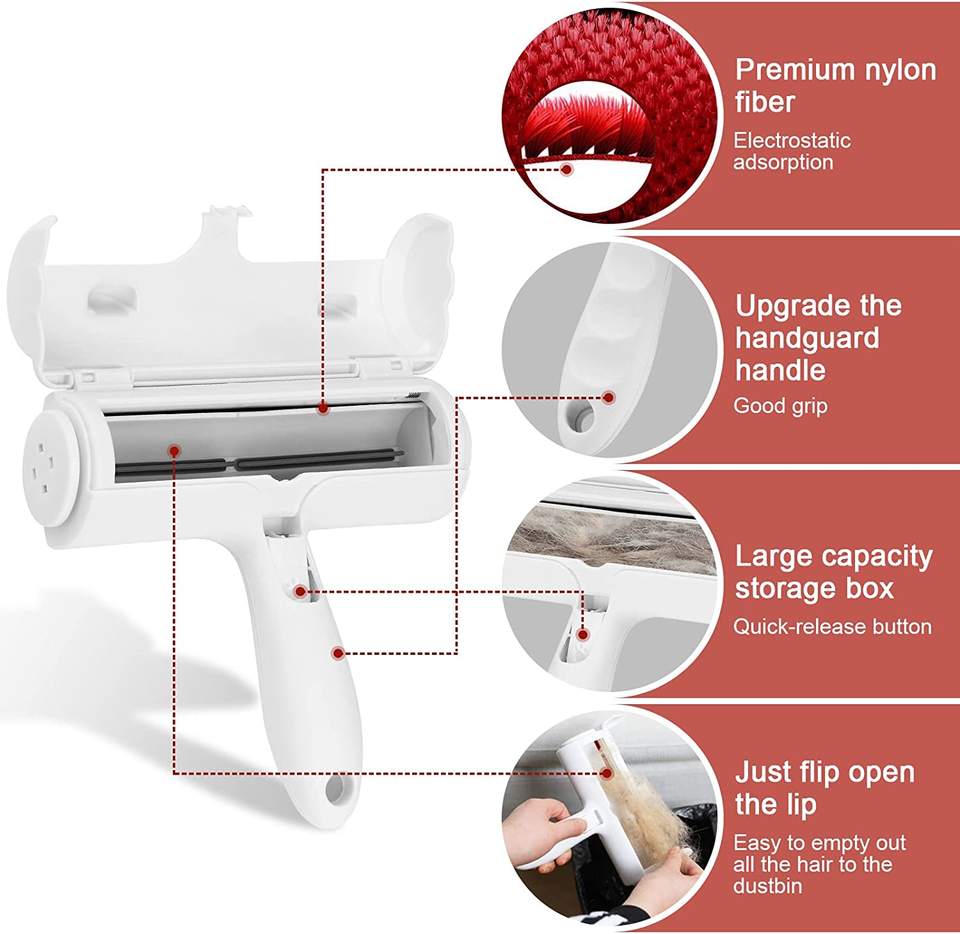 Premium nylon fiber
Electrostatic adsorption

Upgrade the handguard handle
Good grip

Large capacity storage box
Quick-release button

Just flip open the lip
Easy to empty out all the hair to the dustbin