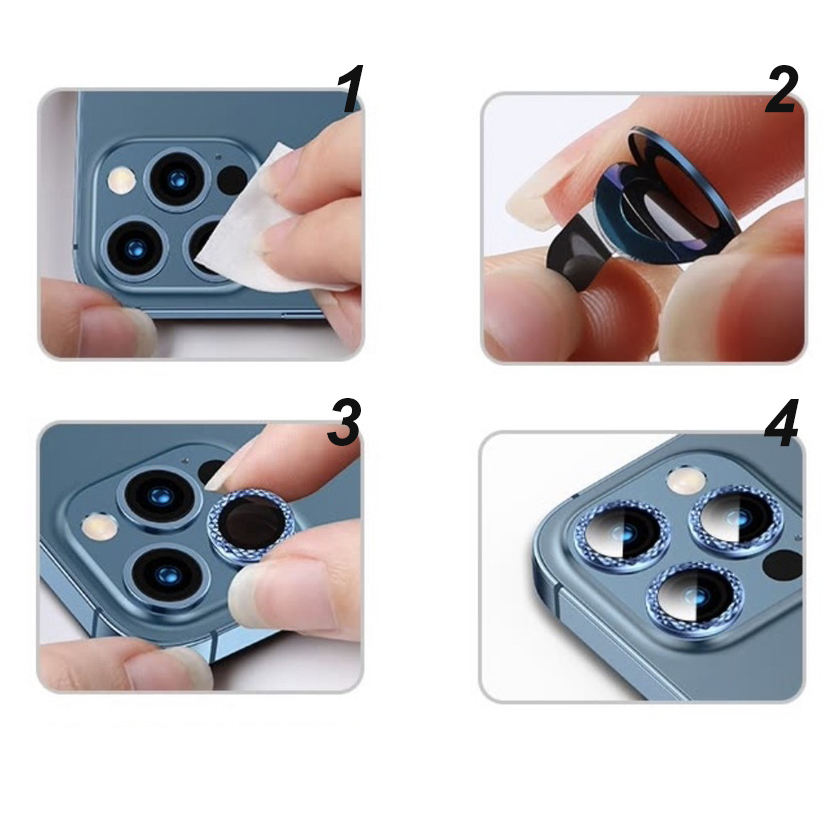 1

2

3

4