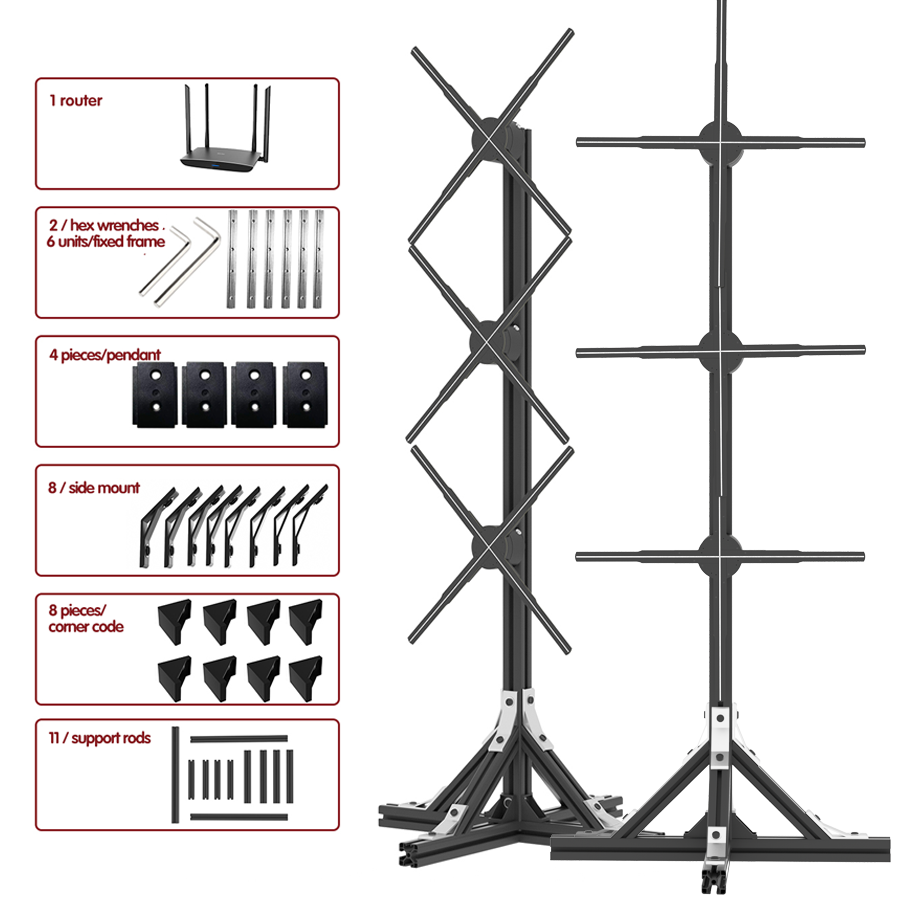 1 router

2 / hex wrenches .
6 units/fixed frame

4 pieces/pendant

8 / side mount

8 pieces/
corner code

11 / support rods