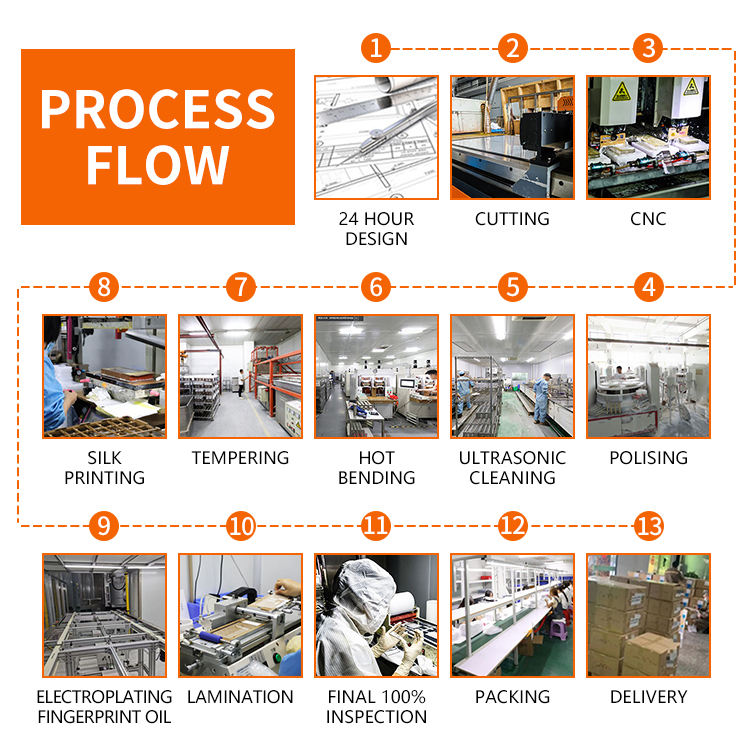 PROCESS FLOW

1
24 HOUR DESIGN

2
CUTTING

3
CNC

8
SILK PRINTING

7
TEMPERING

6
HOT BENDING

5
ULTRASONIC CLEANING

4
POLISING

9
ELECTROPLATING FINGERPRINT OIL

10
LAMINATION

11
FINAL 100% INSPECTION

12
PACKING

13
DELIVERY