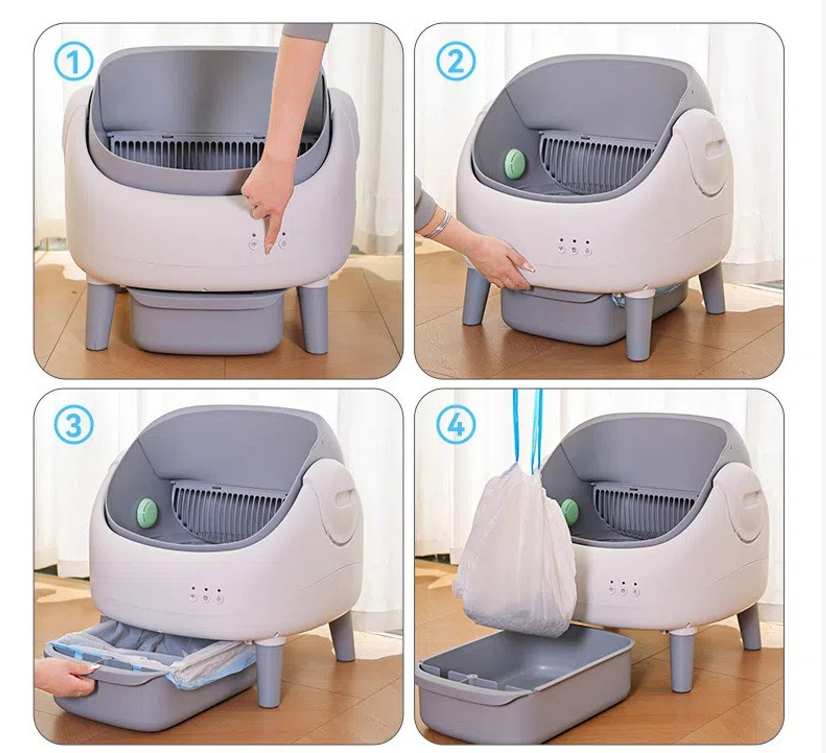 1

2

3

4