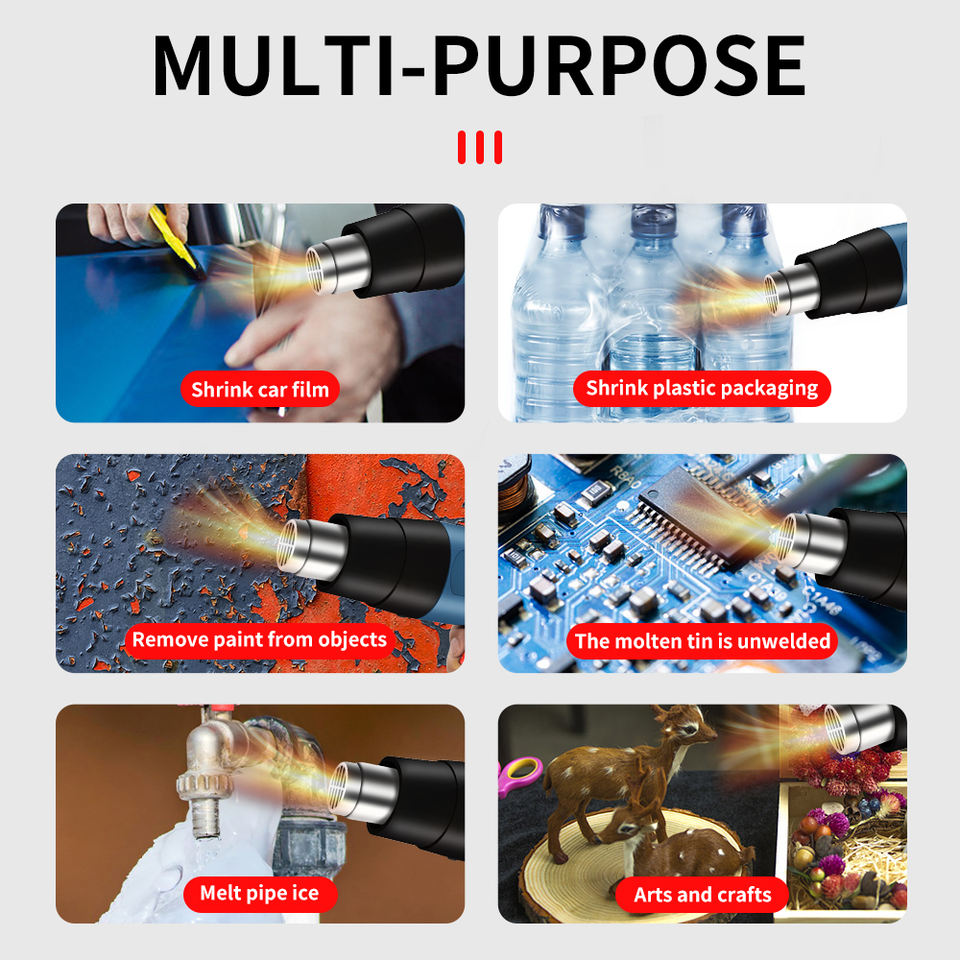 MULTI-PURPOSE

Shrink car film

Shrink plastic packaging

Remove paint from objects

The molten tin is unwelded

Melt pipe ice

Arts and crafts