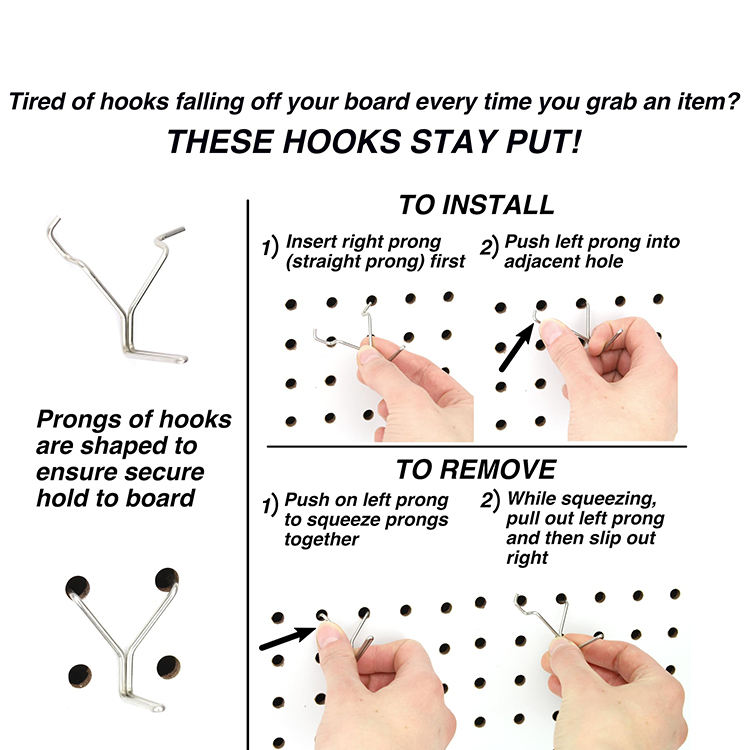 Tired of hooks falling off your board every time you grab an item?

THESE HOOKS STAY PUT!

Prongs of hooks are shaped to ensure secure hold to board

TO INSTALL

1) Insert right prong (straight prong) first

2) Push left prong into adjacent hole

TO REMOVE

1) Push on left prong to squeeze prongs together

2) While squeezing, pull out left prong and then slip out right