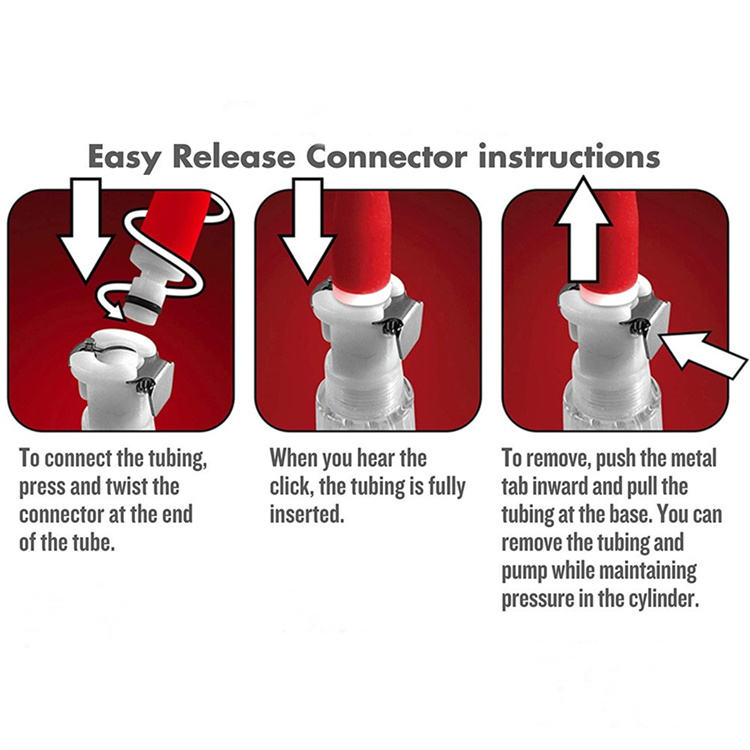 Easy Release Connector instructions

To connect the tubing, press and twist the connector at the end of the tube.

When you hear the click, the tubing is fully inserted.

To remove, push the metal tab inward and pull the tubing at the base. You can remove the tubing and pump while maintaining pressure in the cylinder.