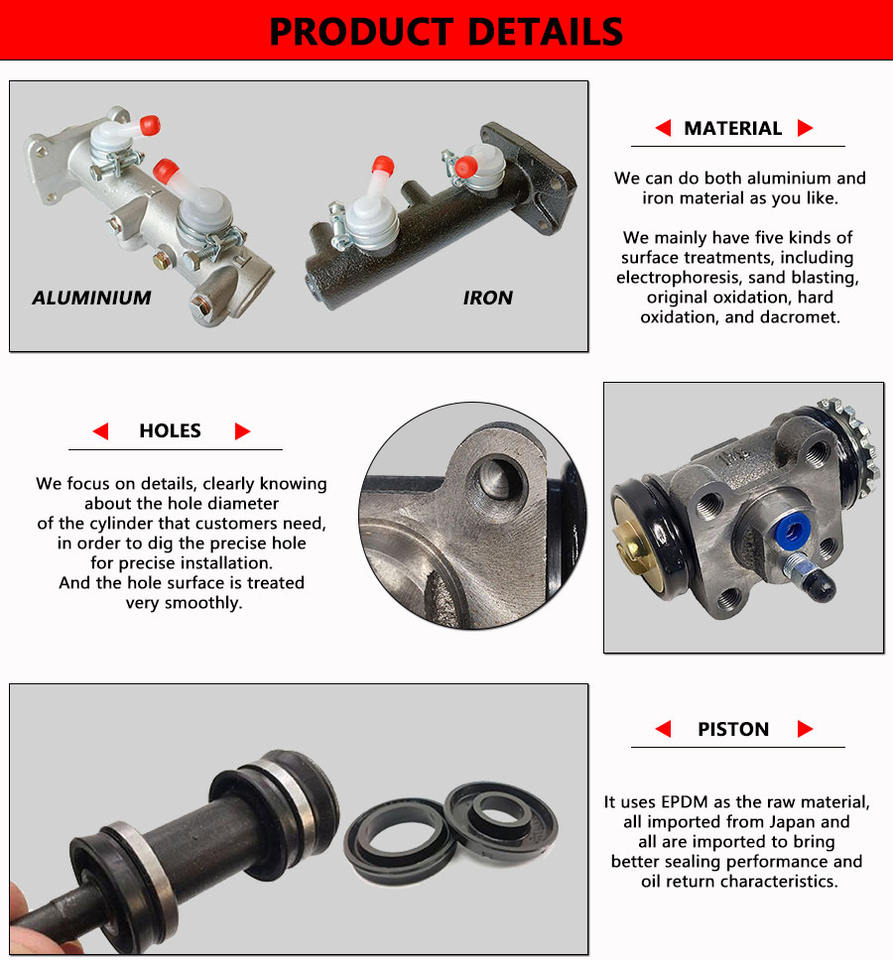 PRODUCT DETAILS

ALUMINIUM

IRON

MATERIAL

We can do both aluminium and iron material as you like.

We mainly have five kinds of surface treatments, including electrophoresis, sand blasting, original oxidation, hard oxidation, and dacromet.

HOLES

We focus on details, clearly knowing about the hole diameter of the cylinder that customers need, in order to dig the precise hole for precise installation. And the hole surface is treated very smoothly.

PISTON

It uses EPDM as the raw material, all imported from Japan and all are imported to bring better sealing performance and oil return characteristics.