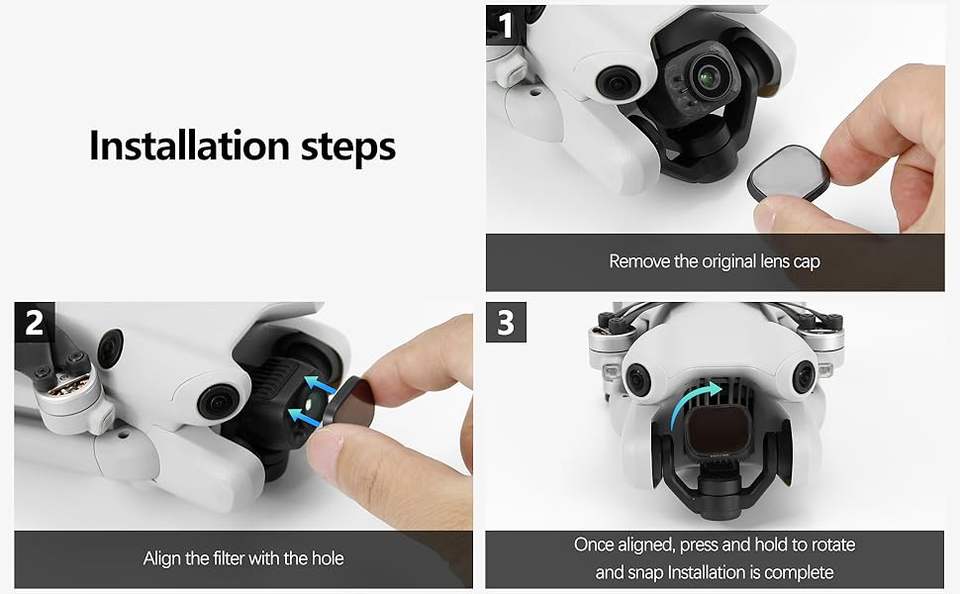 Installation steps

1

Remove the original lens cap

2

Align the filter with the hole

3

Once aligned, press and hold to rotate and snap Installation is complete