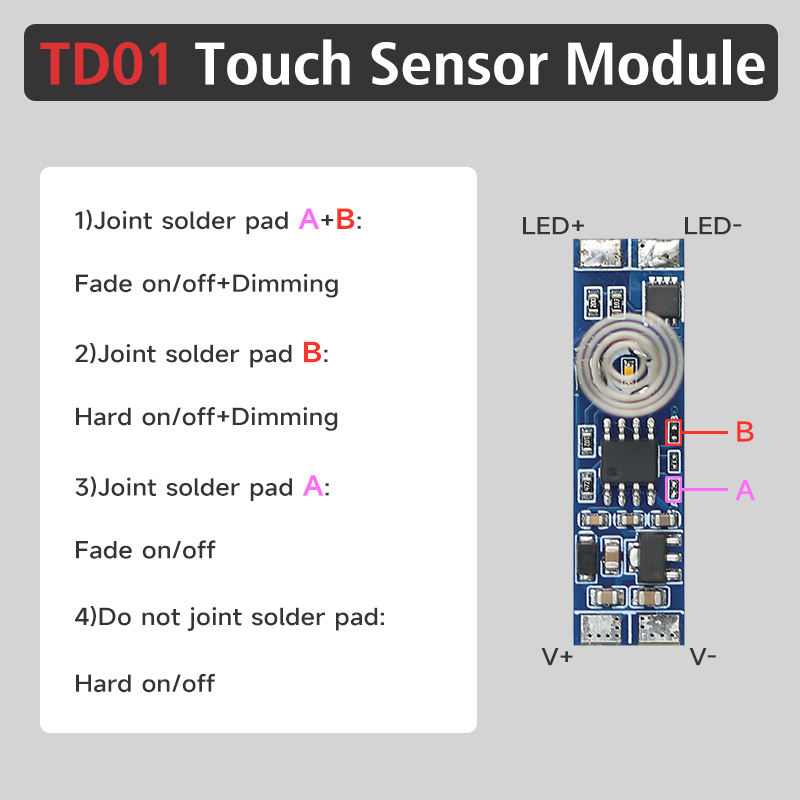 TD01 Touch Sensor Module

1)Joint solder pad A+B:

Fade on/off+Dimming

2)Joint solder pad B:

Hard on/off+Dimming

3)Joint solder pad A:

Fade on/off

4)Do not joint solder pad:

Hard on/off

LED+ LED-

B

A

V+ V-