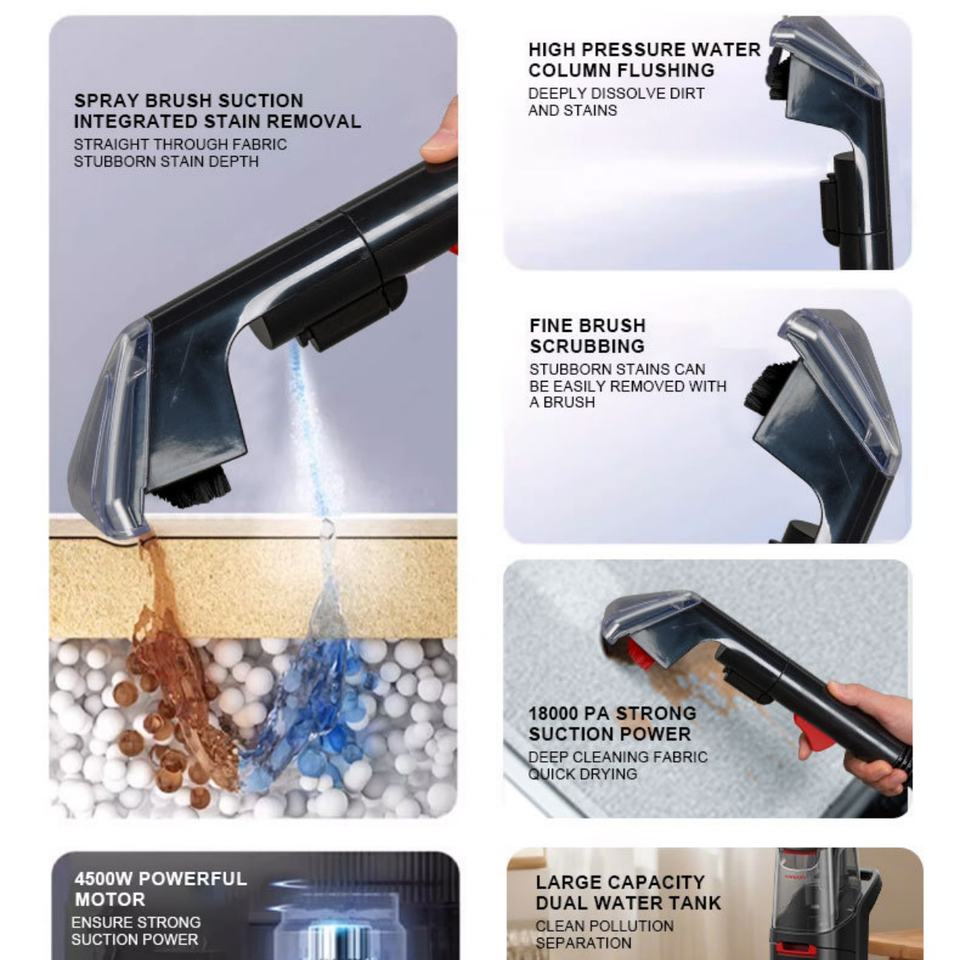 SPRAY BRUSH SUCTION INTEGRATED STAIN REMOVAL
STRAIGHT THROUGH FABRIC STUBBORN STAIN DEPTH

HIGH PRESSURE WATER COLUMN FLUSHING
DEEPLY DISSOLVE DIRT AND STAINS

FINE BRUSH SCRUBBING
STUBBORN STAINS CAN BE EASILY REMOVED WITH A BRUSH

18000 PA STRONG SUCTION POWER
DEEP CLEANING FABRIC QUICK DRYING

4500W POWERFUL MOTOR
ENSURE STRONG SUCTION POWER

LARGE CAPACITY DUAL WATER TANK
CLEAN POLLUTION SEPARATION