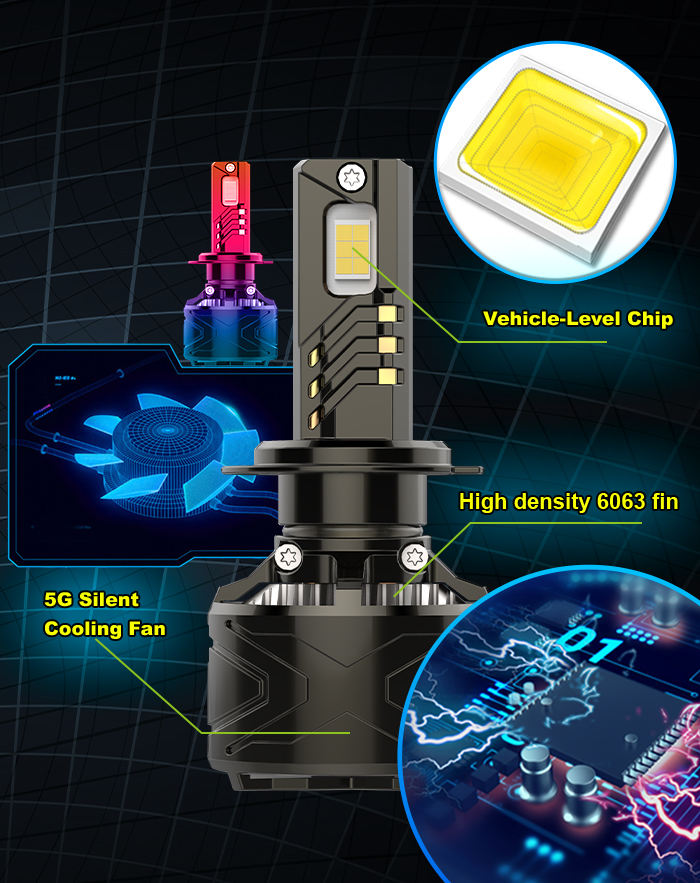 Vehicle-Level Chip

High density 6063 fin

5G Silent
Cooling Fan

01