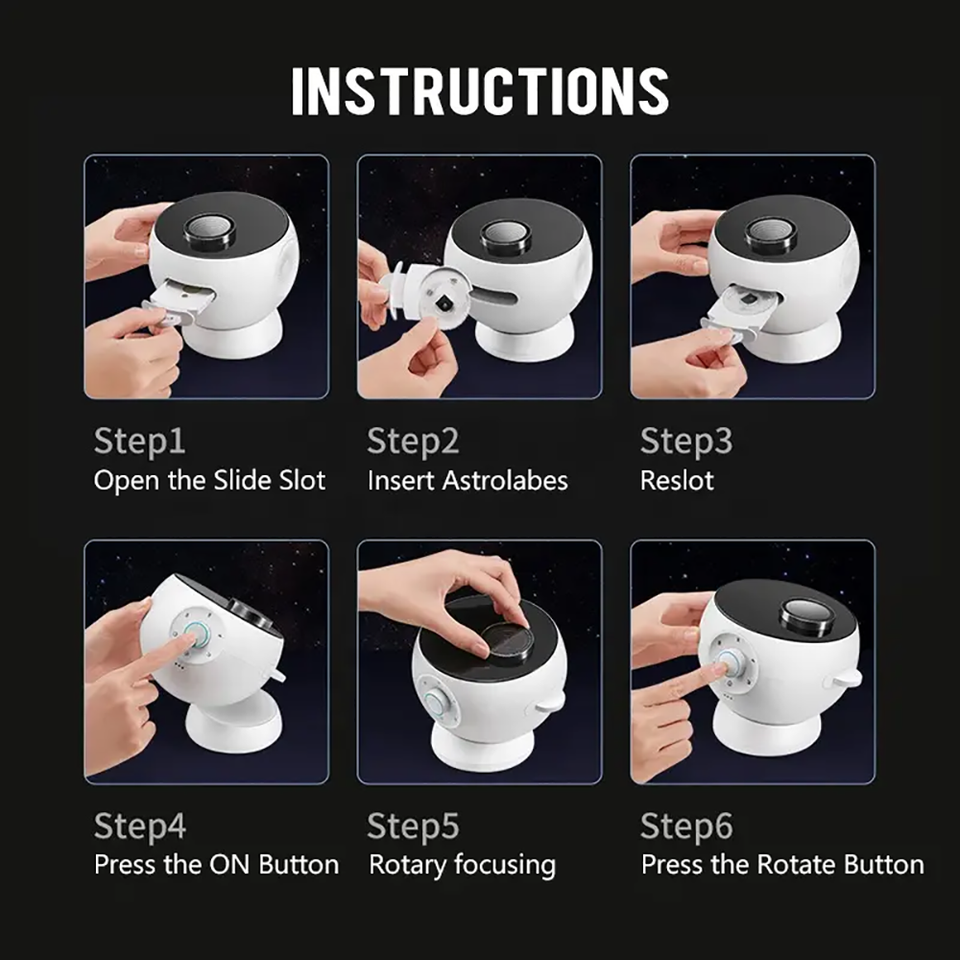 INSTRUCTIONS

Step1
Open the Slide Slot

Step2
Insert Astrolabes

Step3
Reslot

Step4
Press the ON Button

Step5
Rotary focusing

Step6
Press the Rotate Button