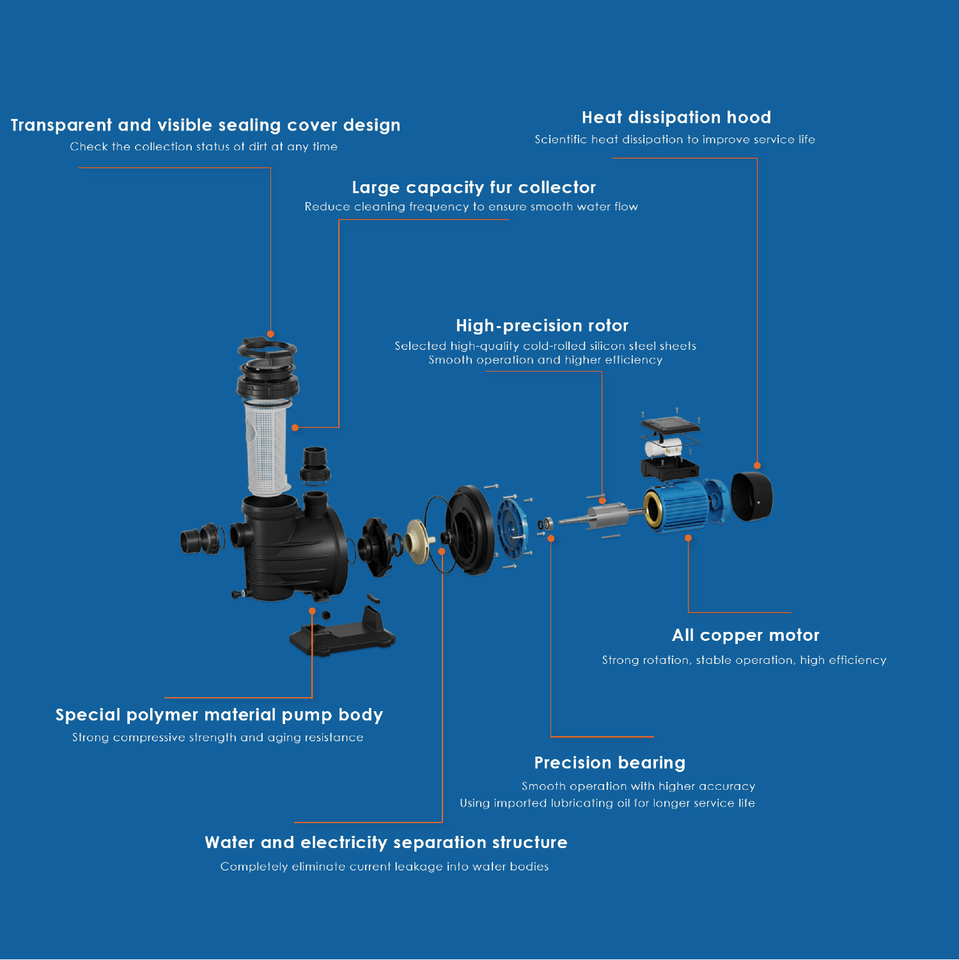 Transparent and visible sealing cover design
Check the collection status of dirt at any time

Heat dissipation hood
Scientific heat dissipation to improve service life

Large capacity fur collector
Reduce cleaning frequency to ensure smooth water flow

High-precision rotor
Selected high-quality cold-rolled silicon steel sheets
Smooth operation and higher efficiency

All copper motor
Strong rotation, stable operation, high efficiency

Special polymer material pump body
Strong compressive strength and aging resistance

Precision bearing
Smooth operation with higher accuracy
Using imported lubricating oil for longer service life

Water and electricity separation structure
Completely eliminate current leakage into water bodies