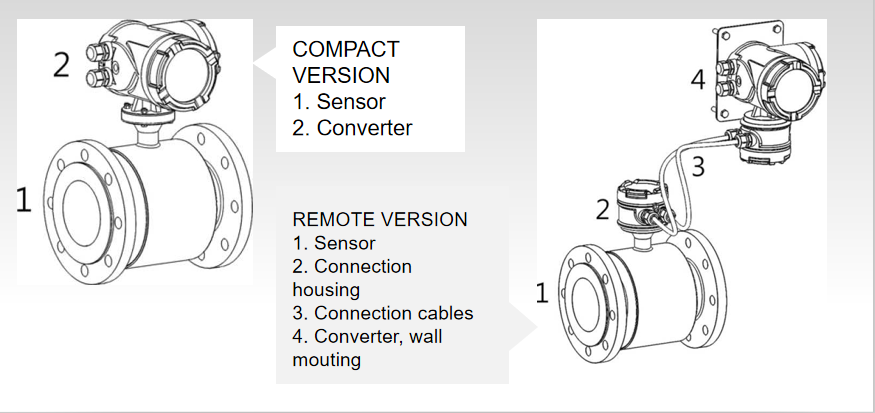 2

1

COMPACT VERSION
1. Sensor
2. Converter

REMOTE VERSION
1. Sensor
2. Connection housing
3. Connection cables
4. Converter, wall mouting

4

3

2

1