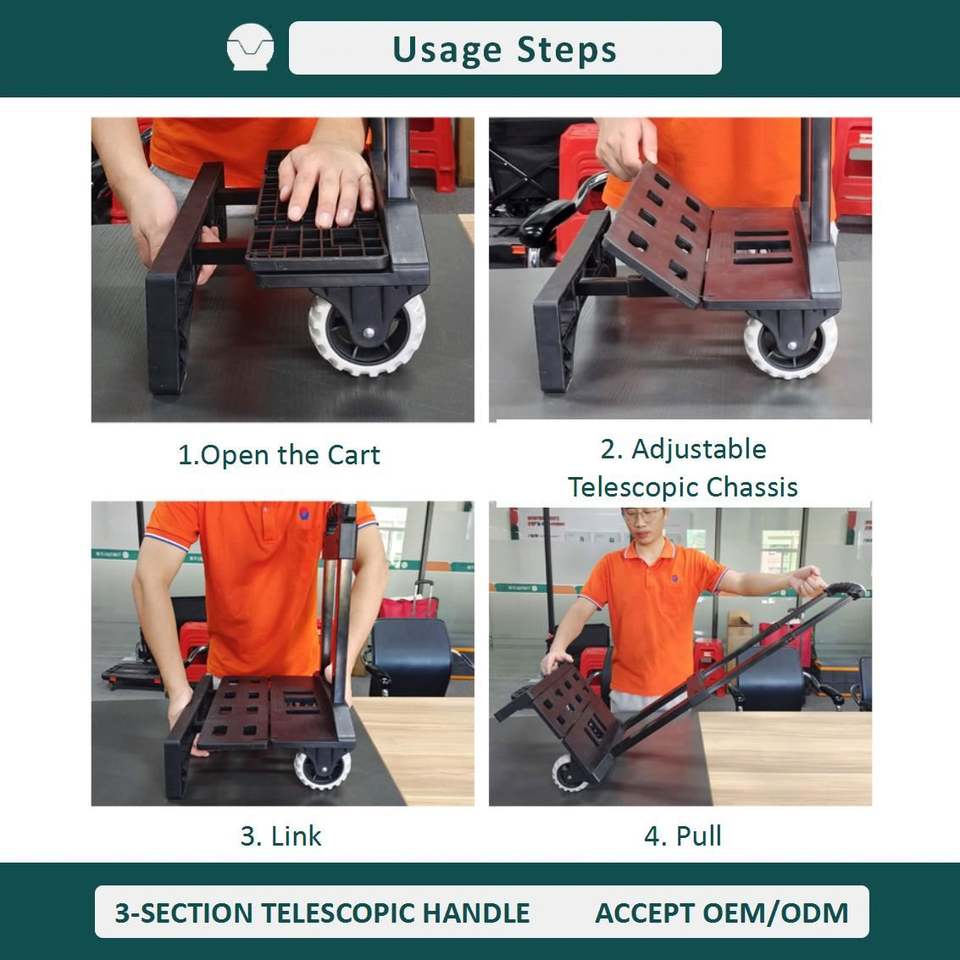 Usage Steps

1.Open the Cart

2. Adjustable Telescopic Chassis

3. Link

4. Pull

3-SECTION TELESCOPIC HANDLE ACCEPT OEM/ODM