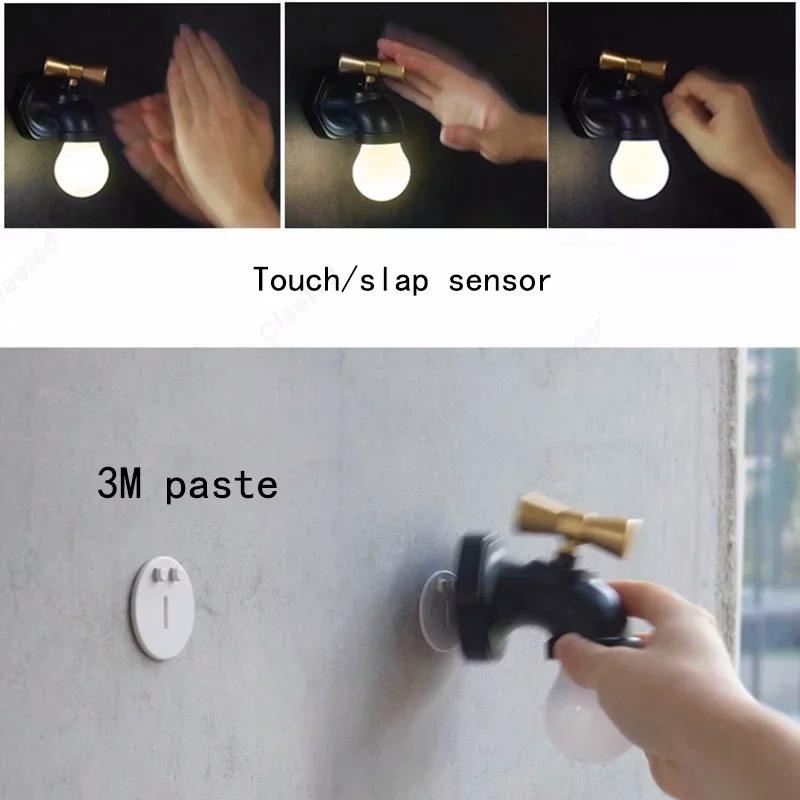 Touch/slap sensor

3M paste