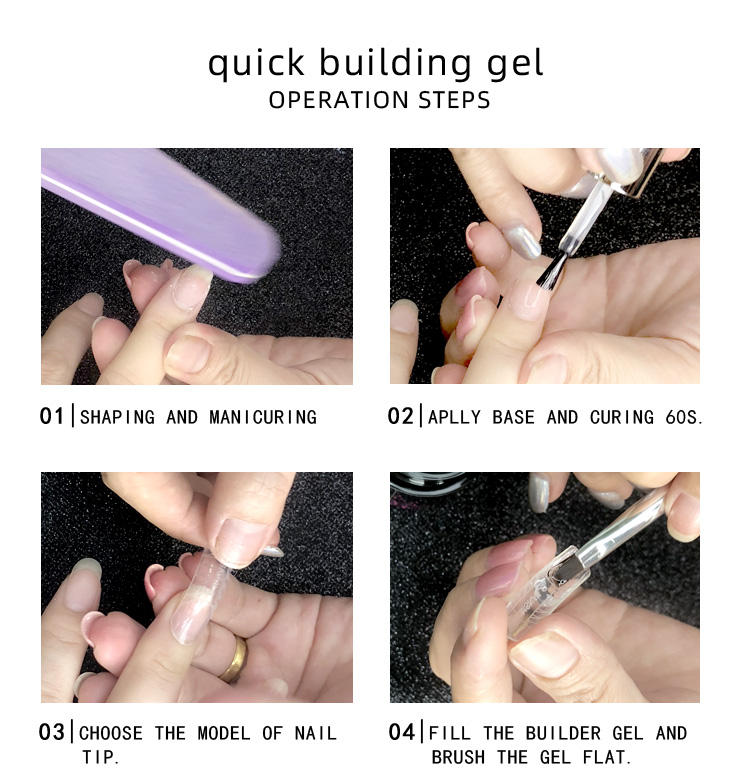 quick building gel
OPERATION STEPS

01 | SHAPING AND MANICURING

02 | APLLY BASE AND CURING 60S.

03 | CHOOSE THE MODEL OF NAIL TIP.

04 | FILL THE BUILDER GEL AND BRUSH THE GEL FLAT.