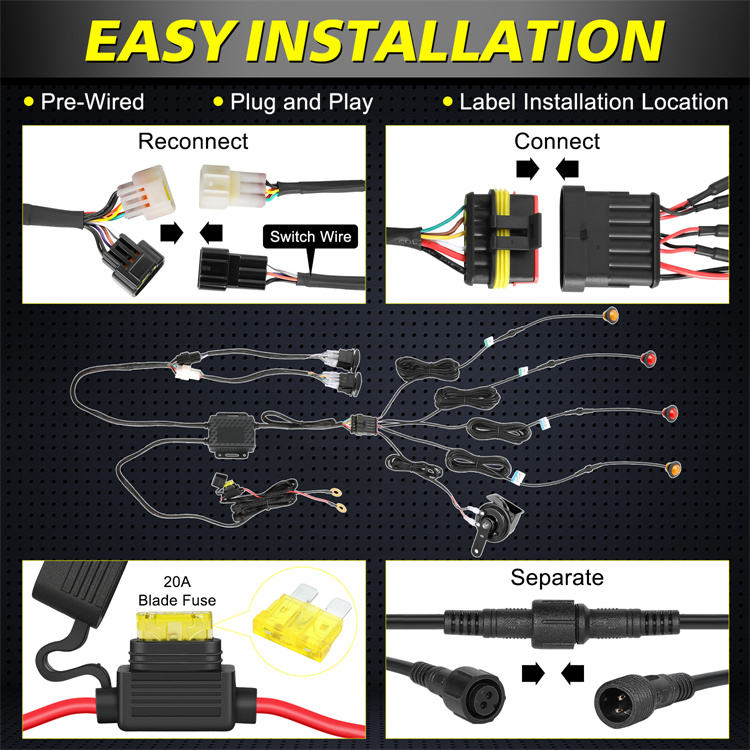 EASY INSTALLATION

• Pre-Wired • Plug and Play • Label Installation Location

Reconnect

Switch Wire

Connect

20A
Blade Fuse

Separate