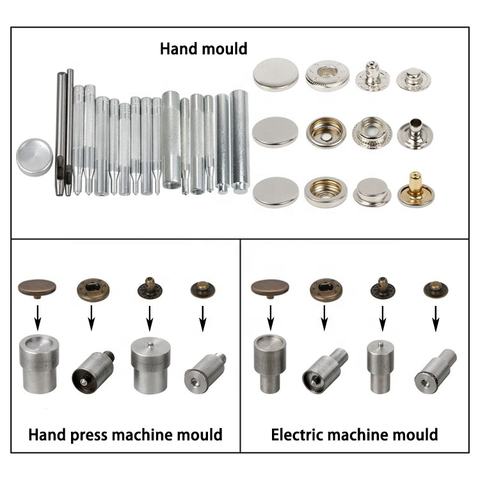 Hand mould

Hand press machine mould

Electric machine mould