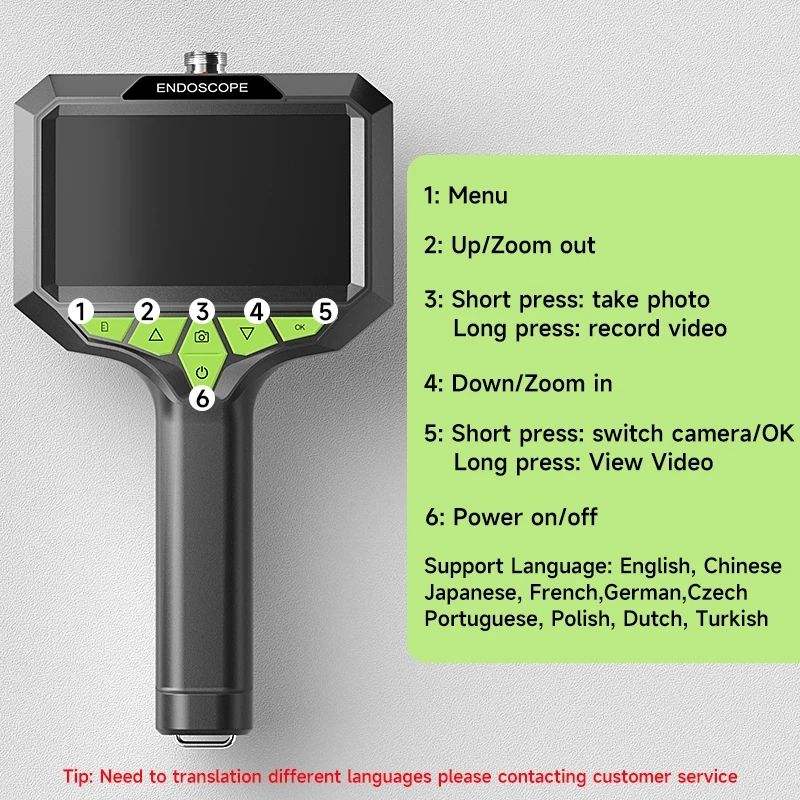 ENDOSCOPE

1
2
3
4
5
OK
6

1: Menu

2: Up/Zoom out

3: Short press: take photo
Long press: record video

4: Down/Zoom in

5: Short press: switch camera/OK
Long press: View Video

6: Power on/off

Support Language: English, Chinese Japanese, French,German,Czech Portuguese, Polish, Dutch, Turkish

Tip: Need to translation different languages please contacting customer service