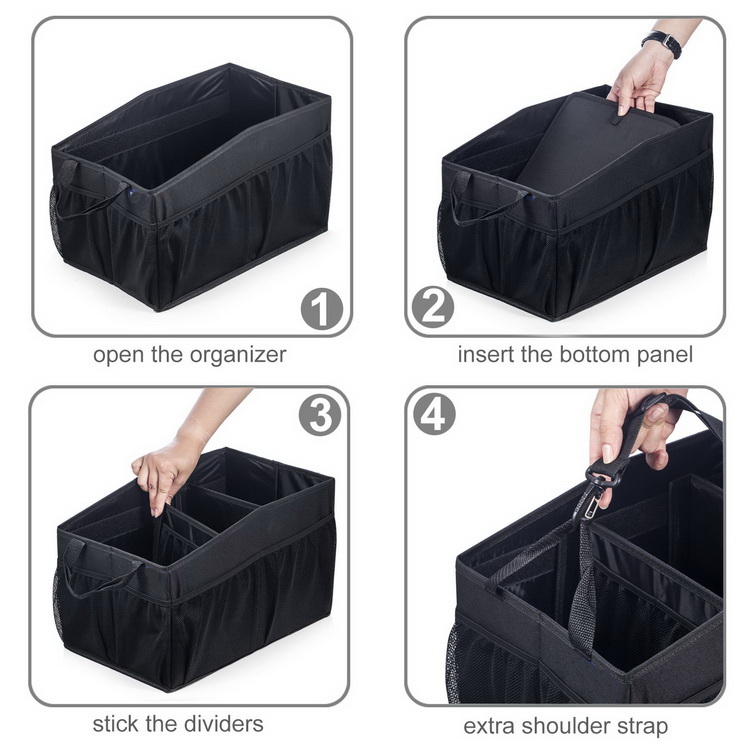 1
open the organizer

2
insert the bottom panel

3
stick the dividers

4
extra shoulder strap